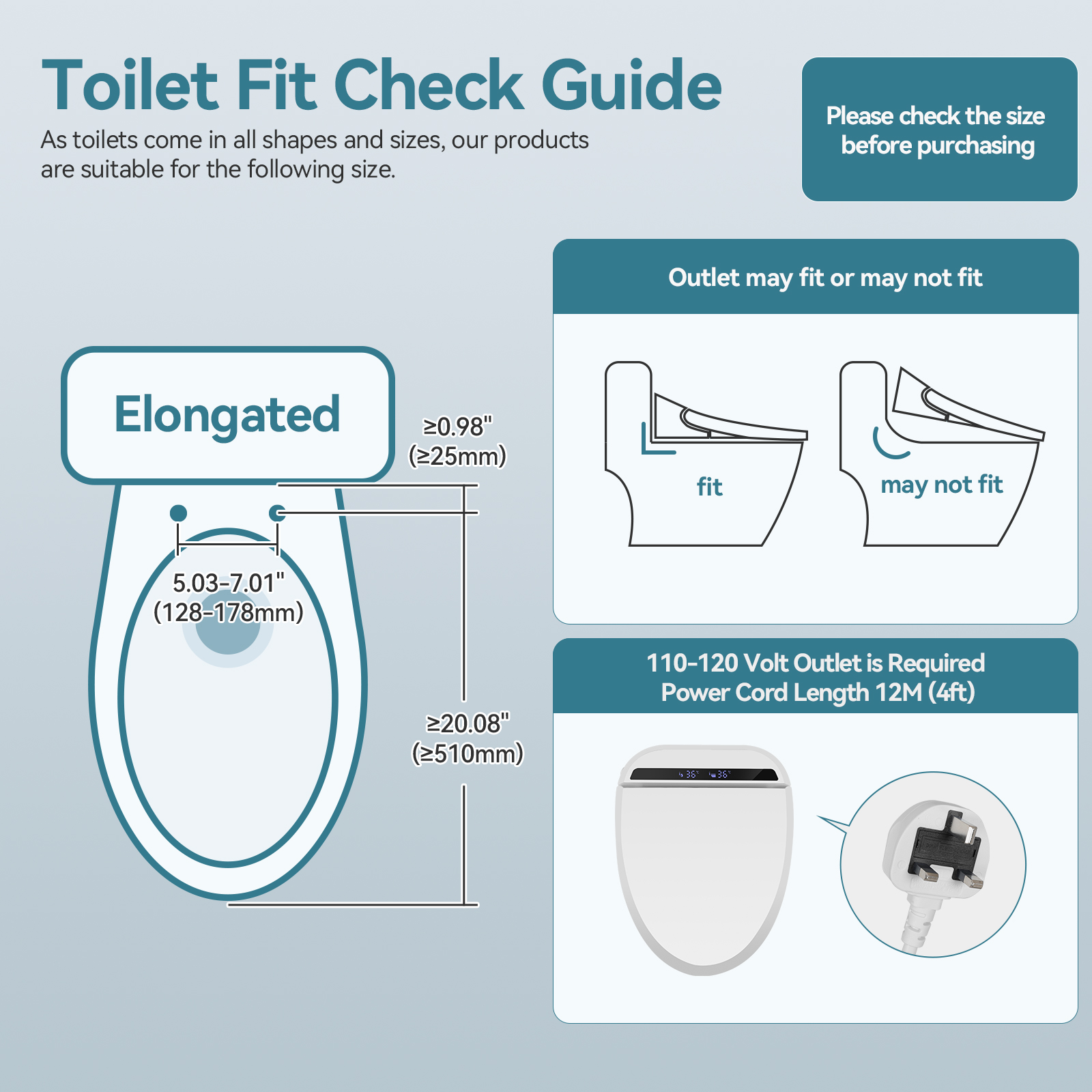 Toilet Fit Check Guide

As toilets come in all shapes and sizes, our products are suitable for the following size.

Please check the size before purchasing

Elongated

≥0.98"
(≥25mm)

5.03-7.01"
(128-178mm)

≥20.08"
(≥510mm)

Outlet may fit or may not fit

fit

may not fit

110-120 Volt Outlet is Required
Power Cord Length 12M (4ft)

36° 36°