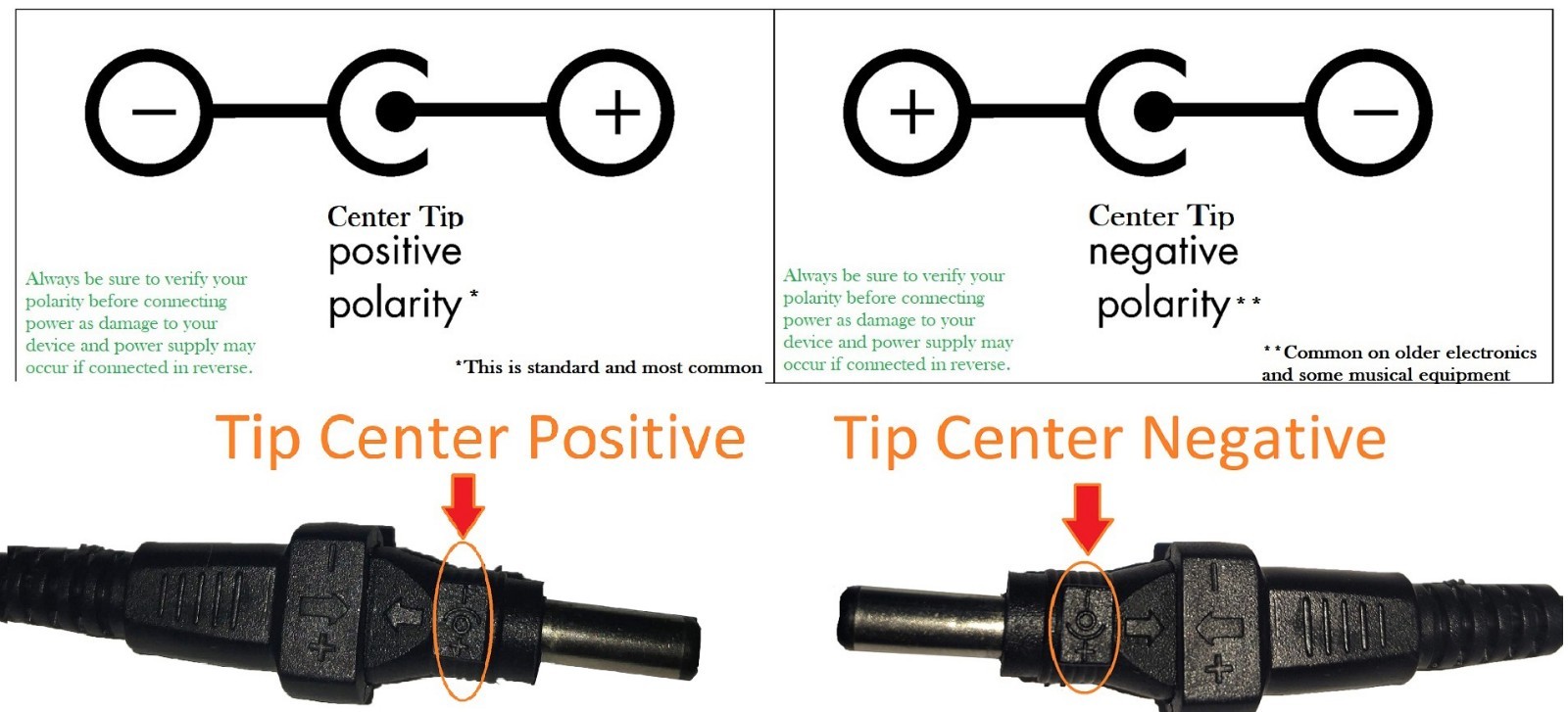 −
+

Center Tip positive polarity *

Always be sure to verify your polarity before connecting power as damage to your device and power supply may occur if connected in reverse.

*This is standard and most common

+
−

Center Tip negative polarity **

Always be sure to verify your polarity before connecting power as damage to your device and power supply may occur if connected in reverse.

**Common on older electronics and some musical equipment

Tip Center Positive

Tip Center Negative