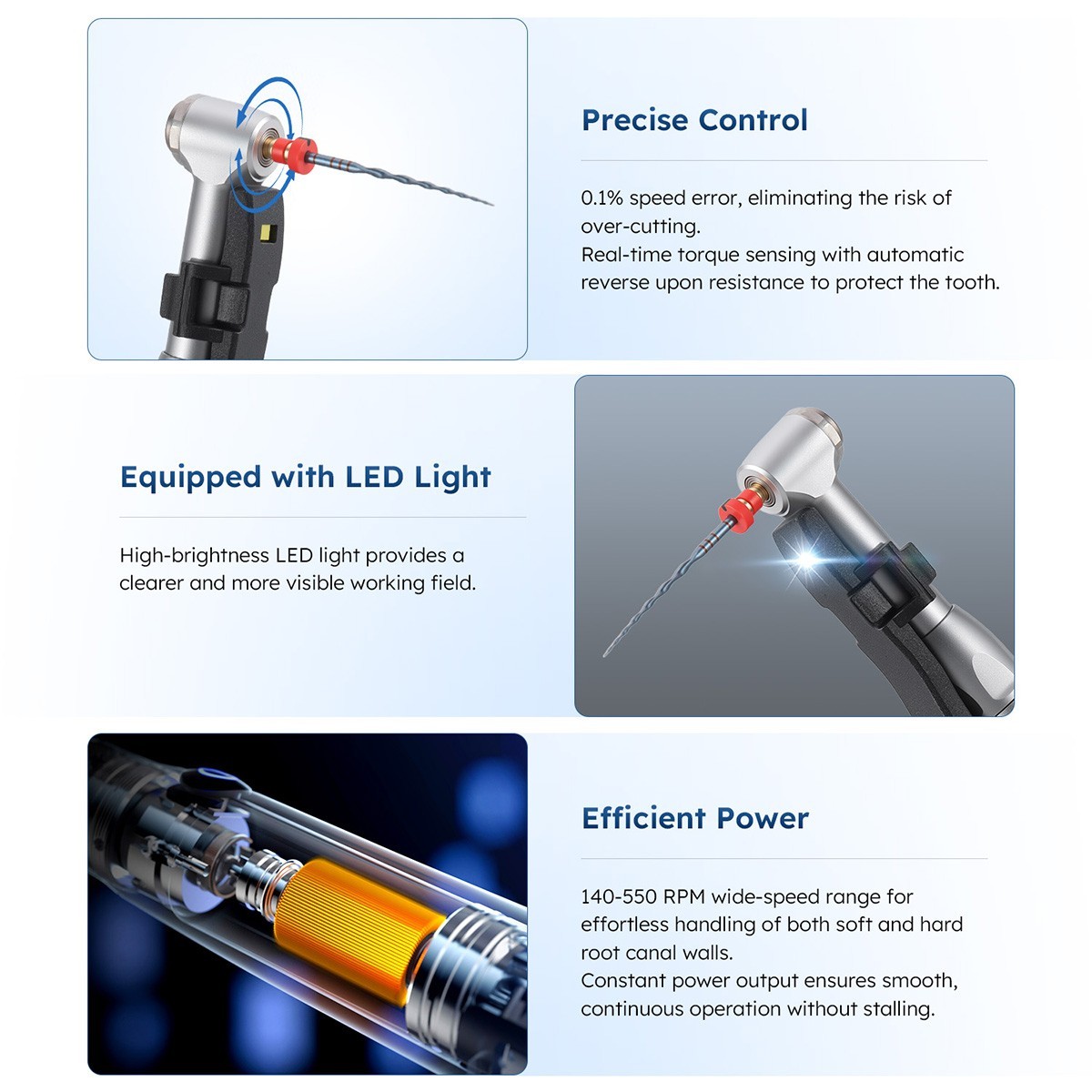 Precise Control

0.1% speed error, eliminating the risk of over-cutting.
Real-time torque sensing with automatic reverse upon resistance to protect the tooth.

Equipped with LED Light

High-brightness LED light provides a clearer and more visible working field.

Efficient Power

140-550 RPM wide-speed range for effortless handling of both soft and hard root canal walls.
Constant power output ensures smooth, continuous operation without stalling.