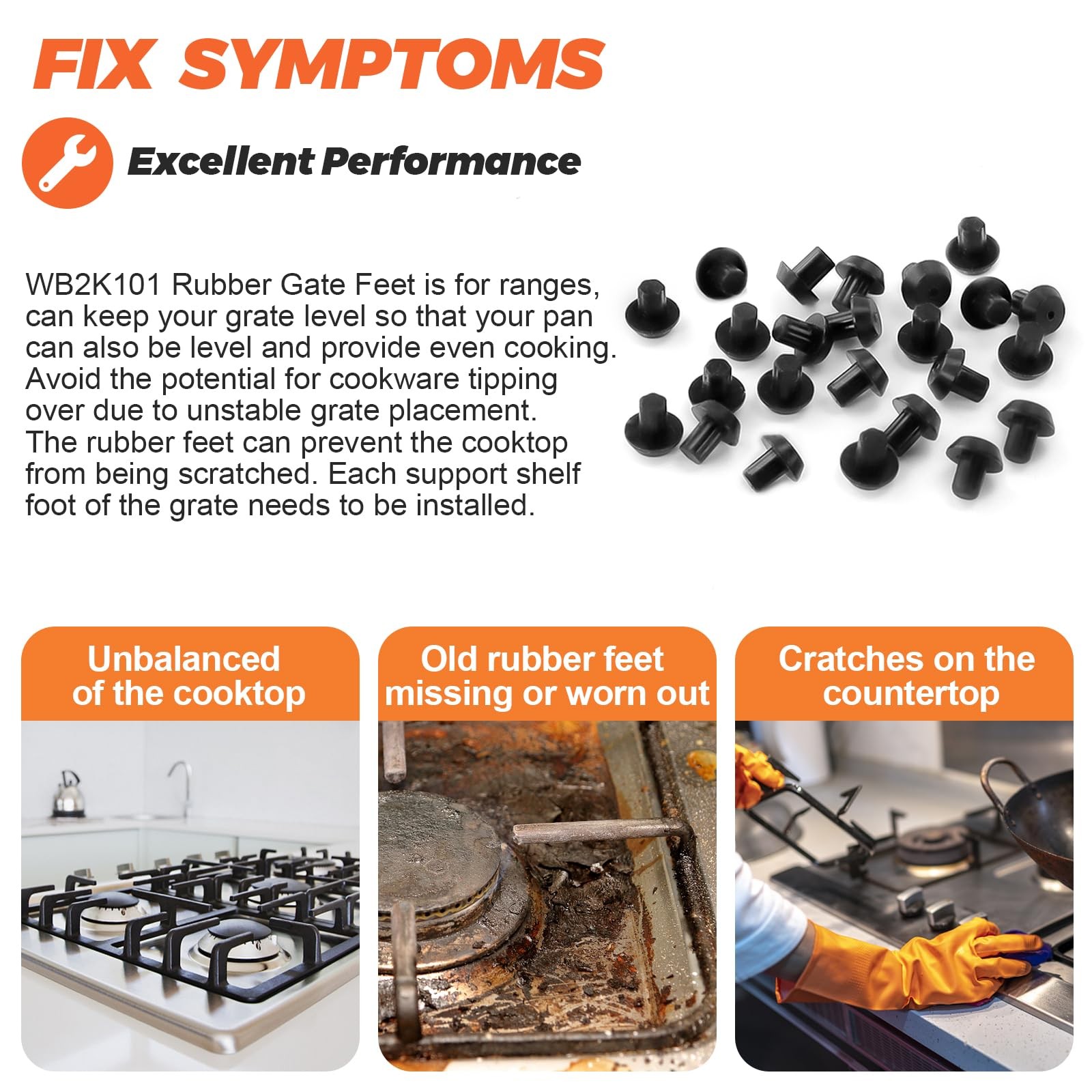 FIX SYMPTOMS

Excellent Performance

WB2K101 Rubber Gate Feet is for ranges, can keep your grate level so that your pan can also be level and provide even cooking. Avoid the potential for cookware tipping over due to unstable grate placement. The rubber feet can prevent the cooktop from being scratched. Each support shelf foot of the grate needs to be installed.

Unbalanced of the cooktop

Old rubber feet missing or worn out

Cratches on the countertop