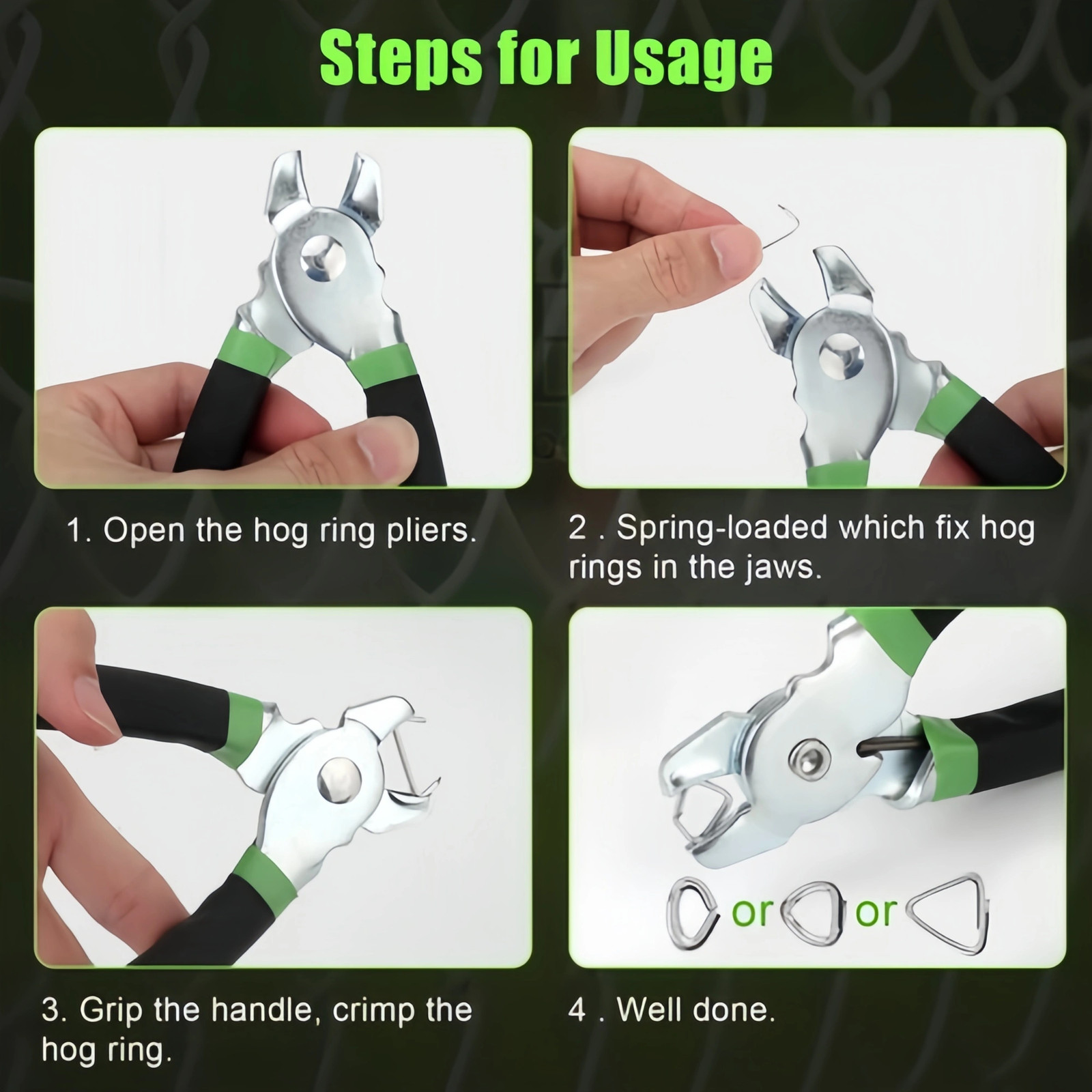 Steps for Usage

1. Open the hog ring pliers.

2 . Spring-loaded which fix hog rings in the jaws.

3. Grip the handle, crimp the hog ring.

or or

4 . Well done.