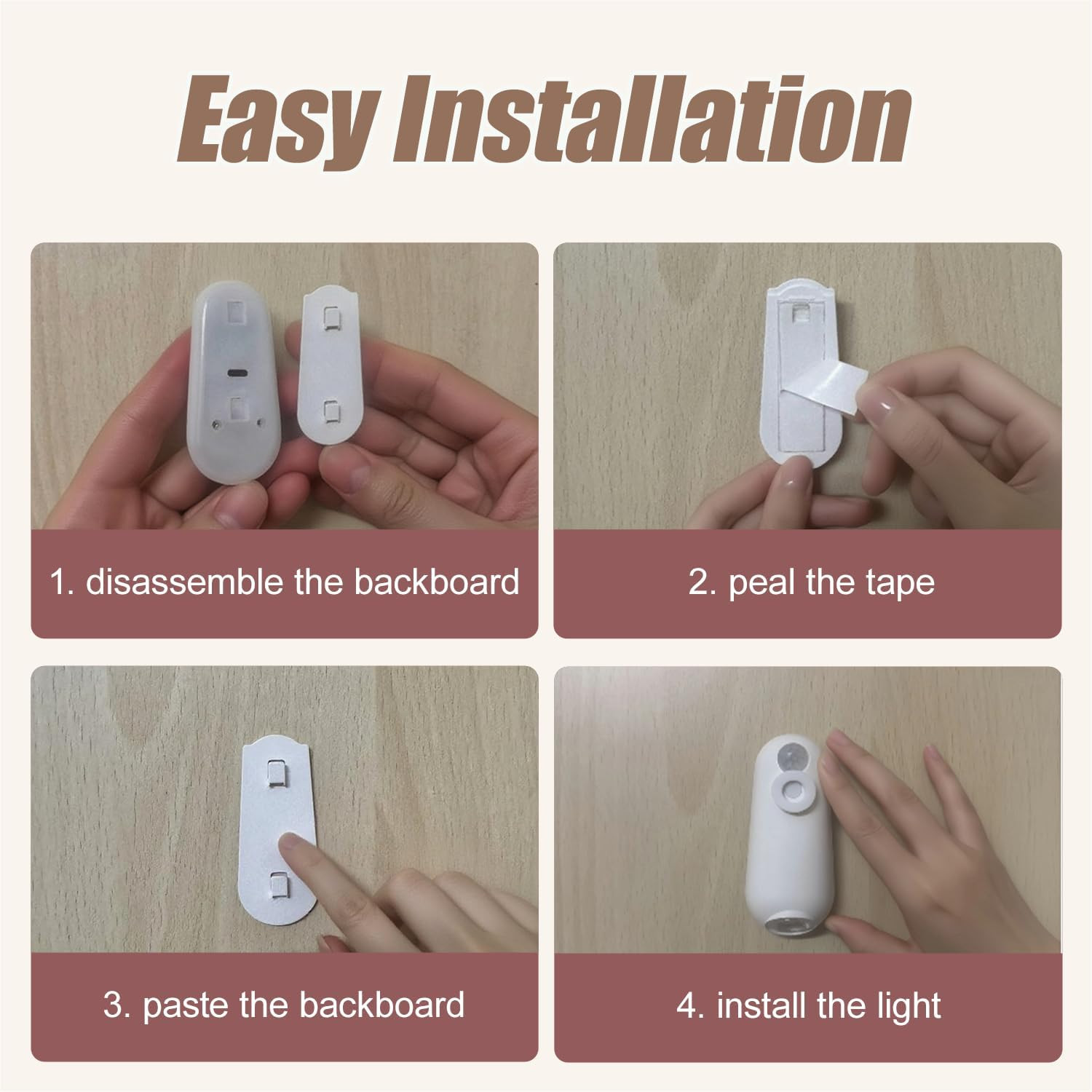 Easy Installation

1. disassemble the backboard

2. peal the tape

3. paste the backboard

4. install the light