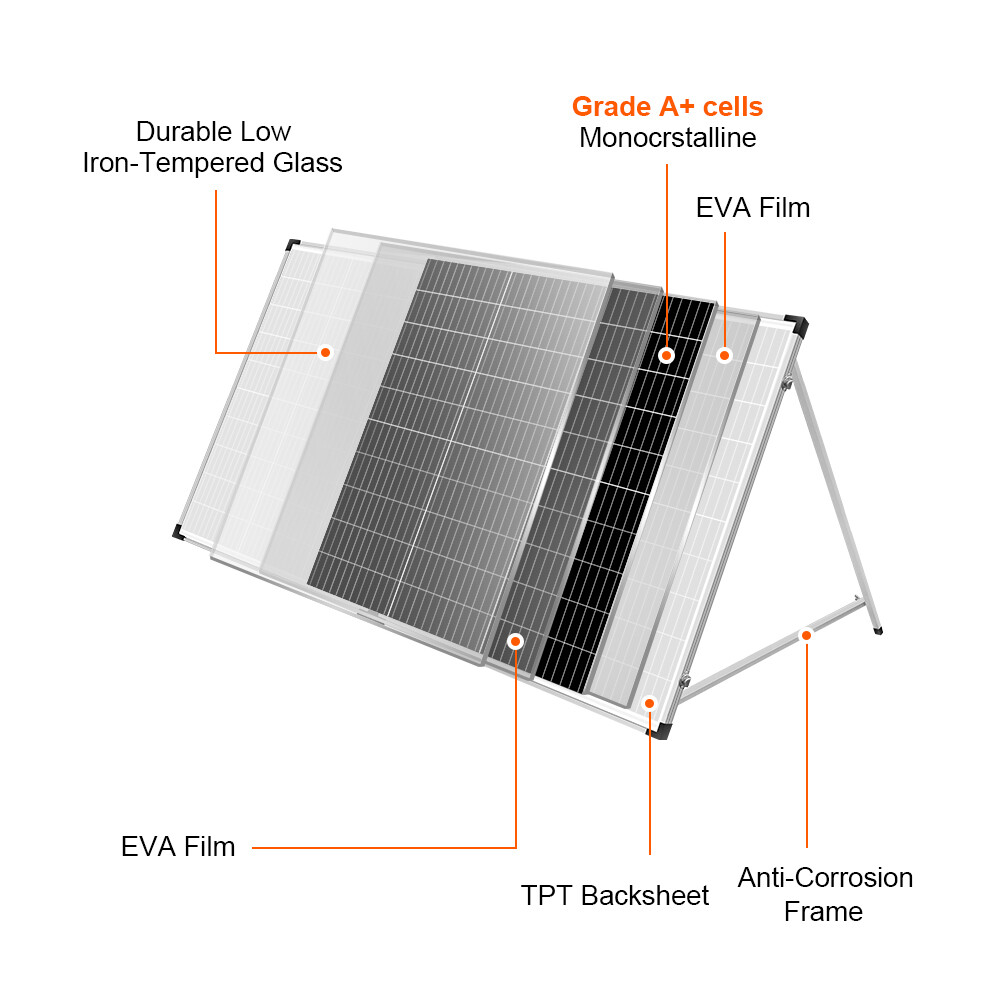 Durable Low
Iron-Tempered Glass

Grade A+ cells
Monocrstalline

EVA Film

EVA Film

TPT Backsheet

Anti-Corrosion
Frame