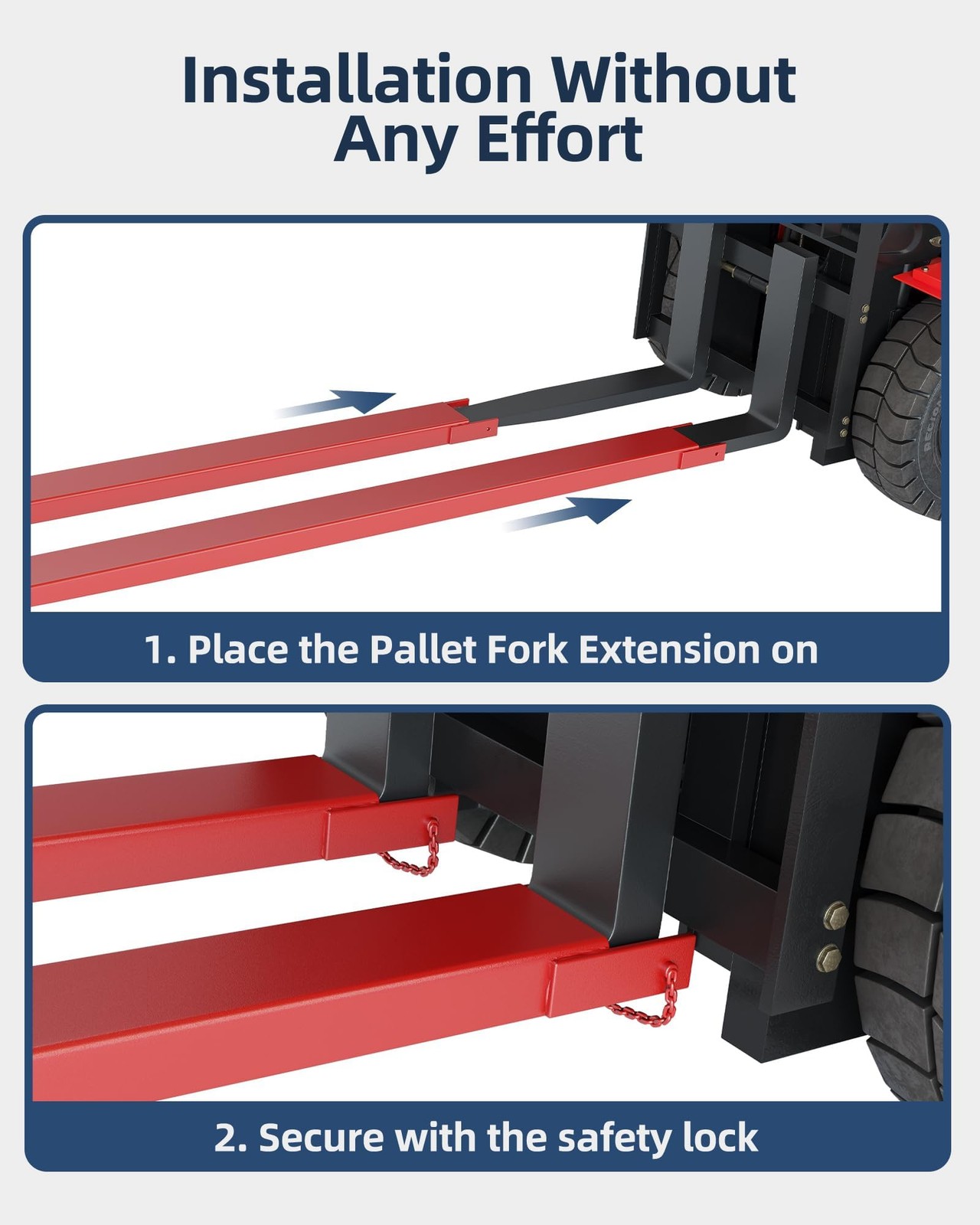 Installation Without Any Effort

1. Place the Pallet Fork Extension on

2. Secure with the safety lock