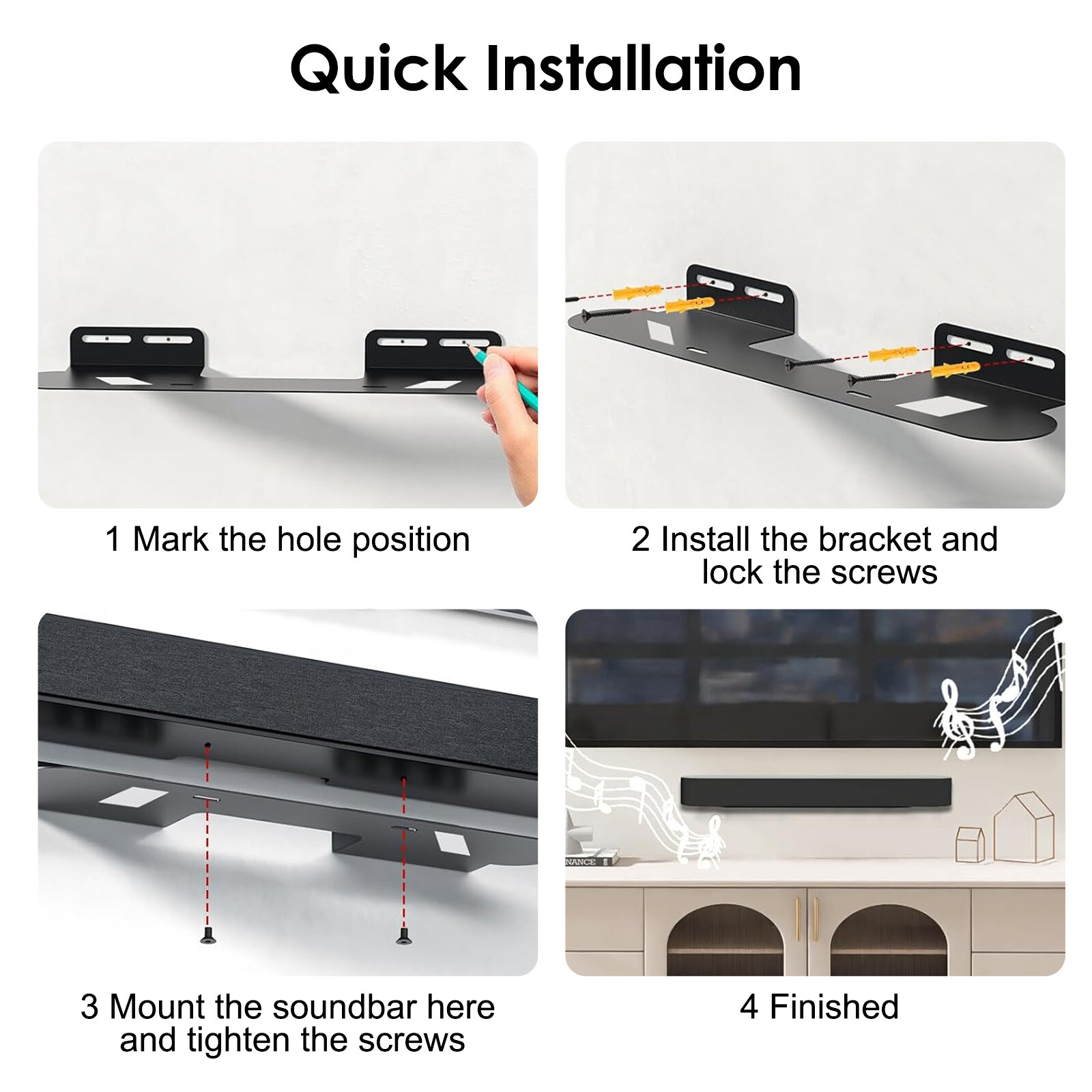 Quick Installation

1 Mark the hole position

2 Install the bracket and lock the screws

3 Mount the soundbar here and tighten the screws

NANCE

4 Finished