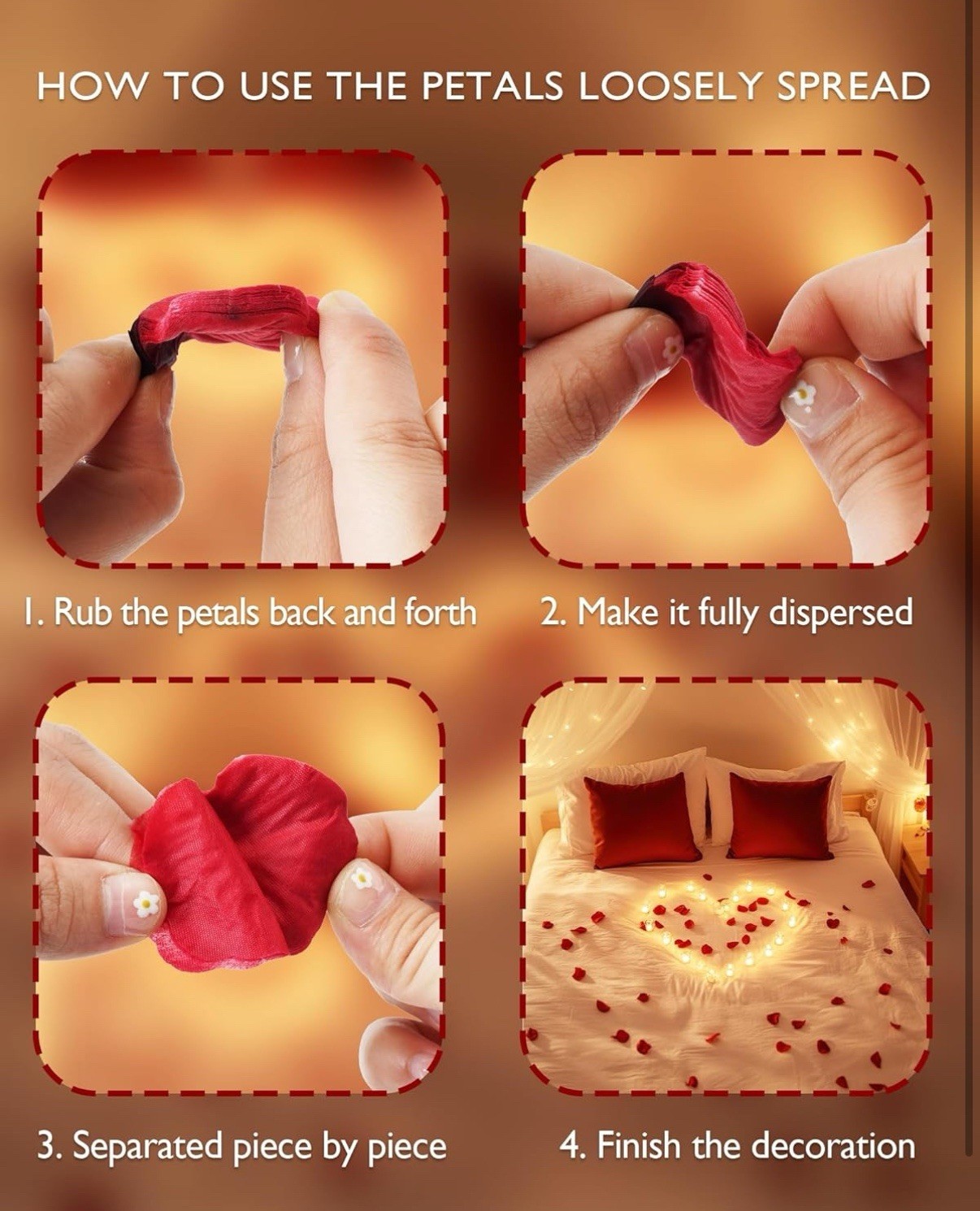 HOW TO USE THE PETALS LOOSELY SPREAD

1. Rub the petals back and forth

2. Make it fully dispersed

3. Separated piece by piece

4. Finish the decoration