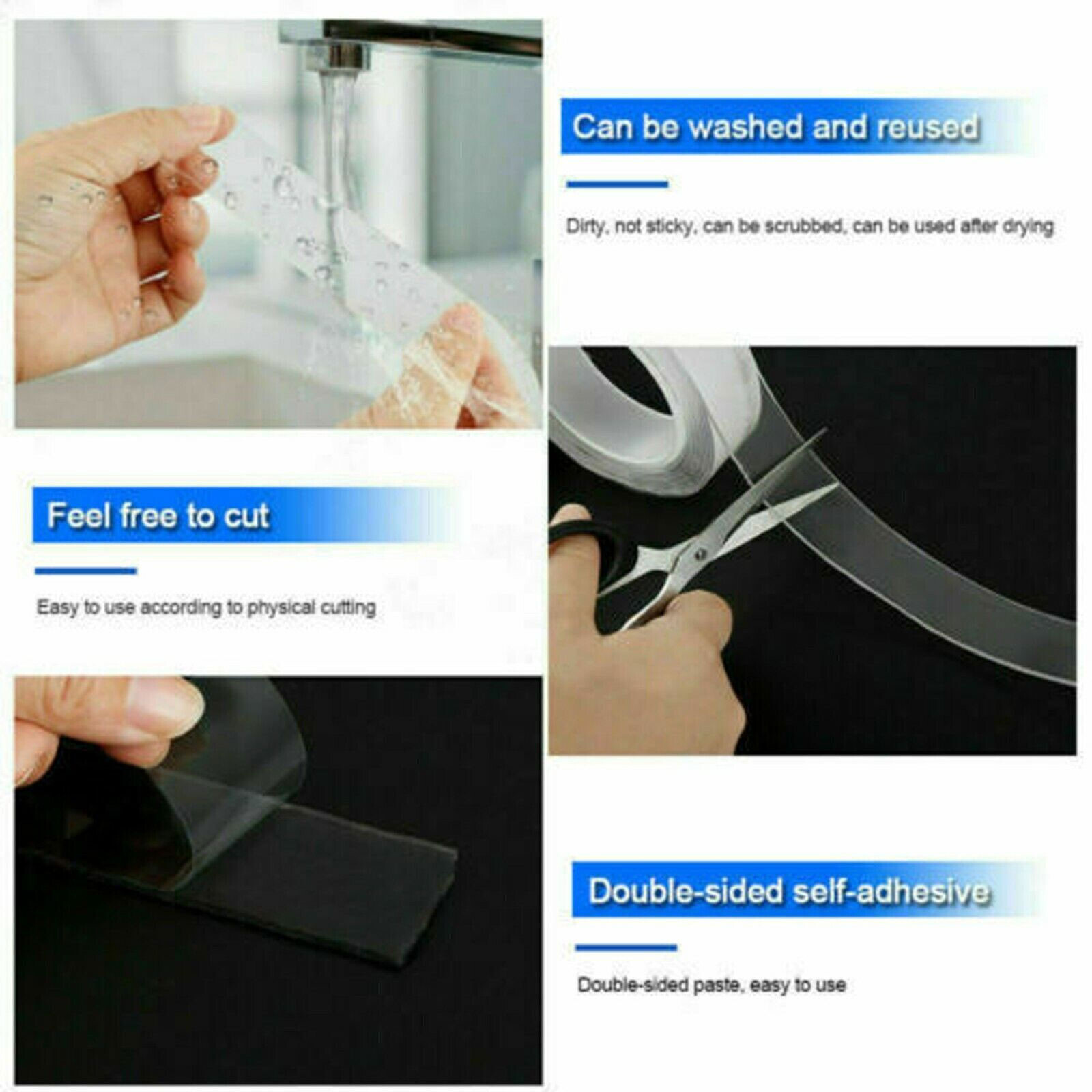 Can be washed and reused

Dirty, not sticky, can be scrubbed, can be used after drying

Feel free to cut

Easy to use according to physical cutting

Double-sided self-adhesive

Double-sided paste, easy to use