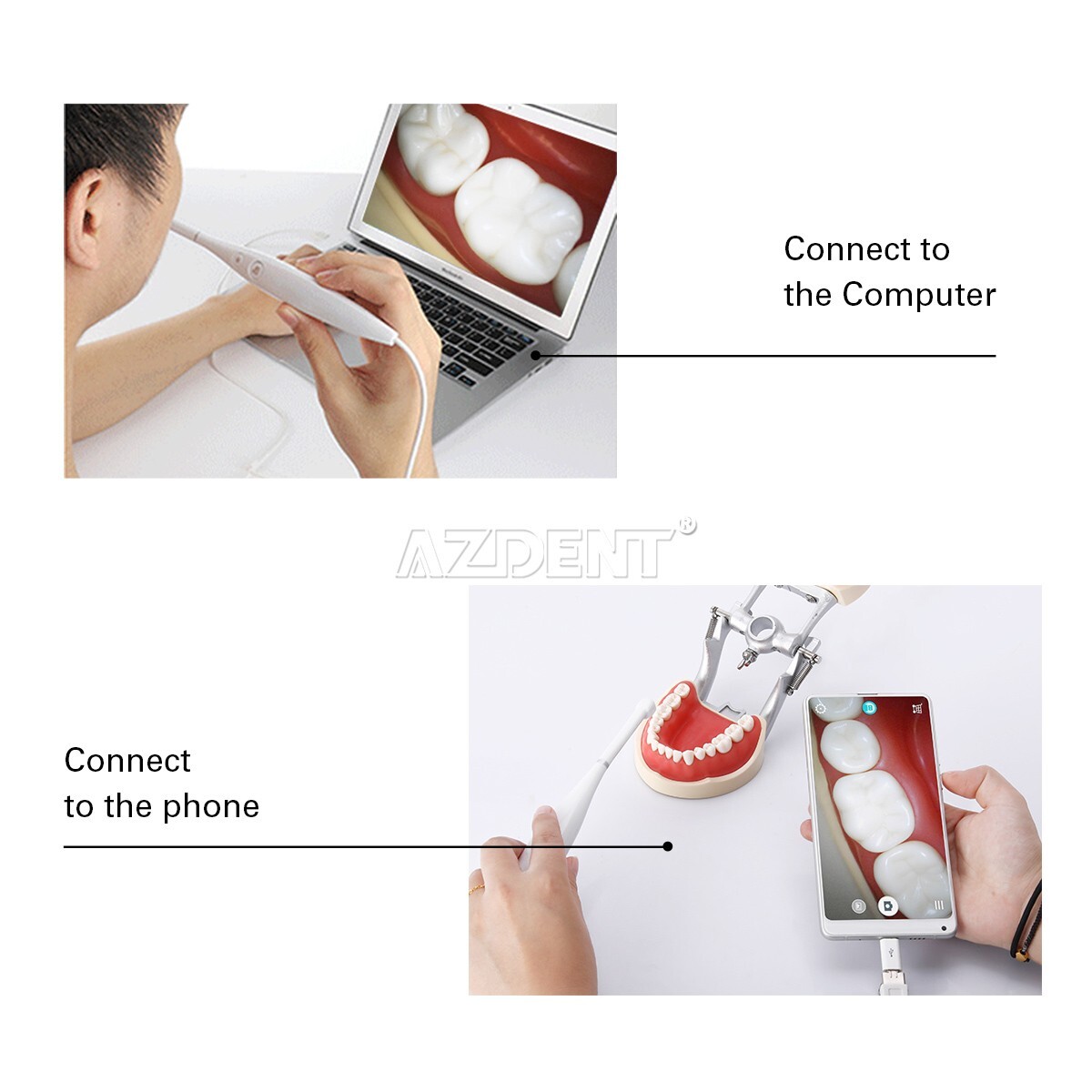 Connect to the Computer

AZDENT®

Connect to the phone