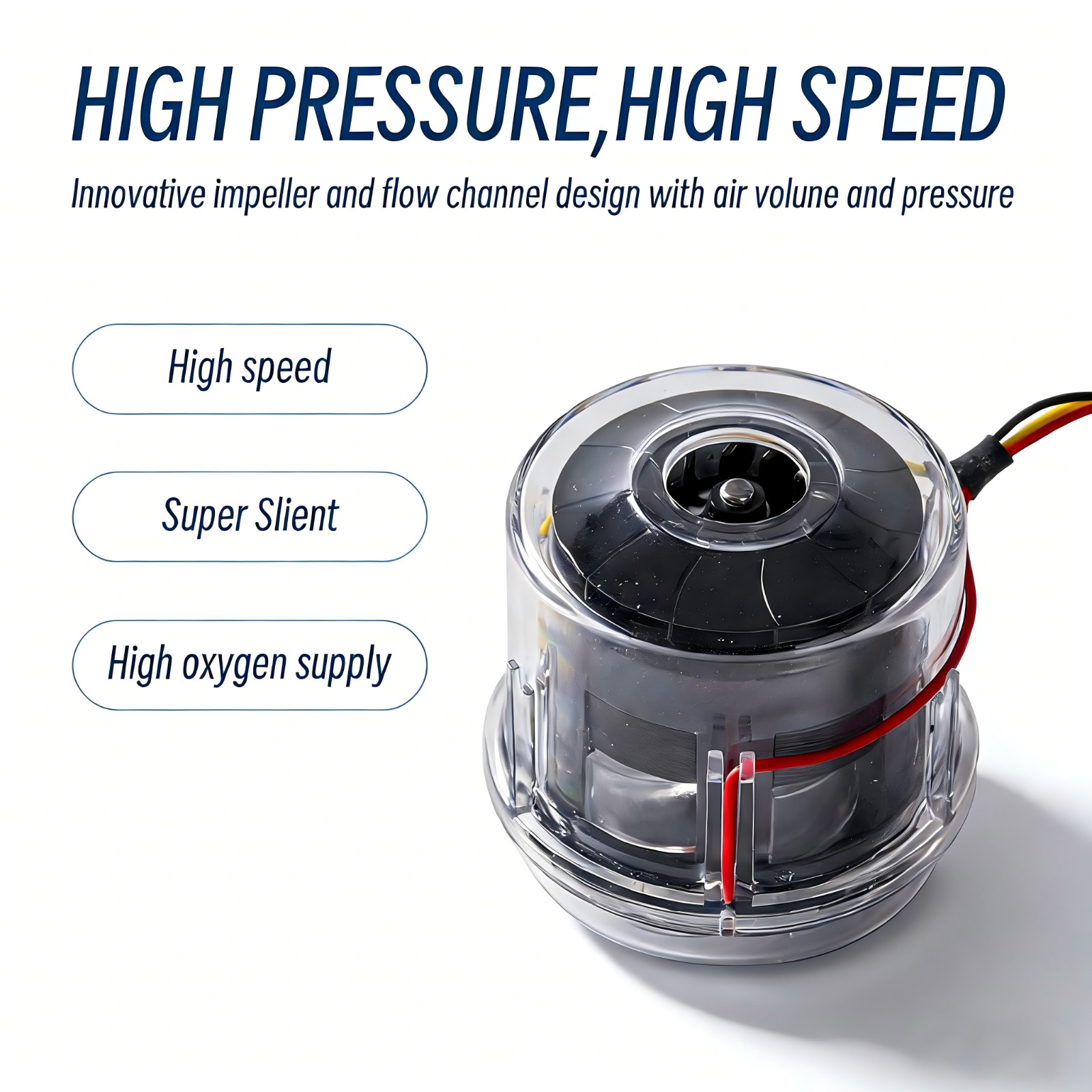 HIGH PRESSURE,HIGH SPEED

Innovative impeller and flow channel design with air volune and pressure

High speed

Super Slient

High oxygen supply