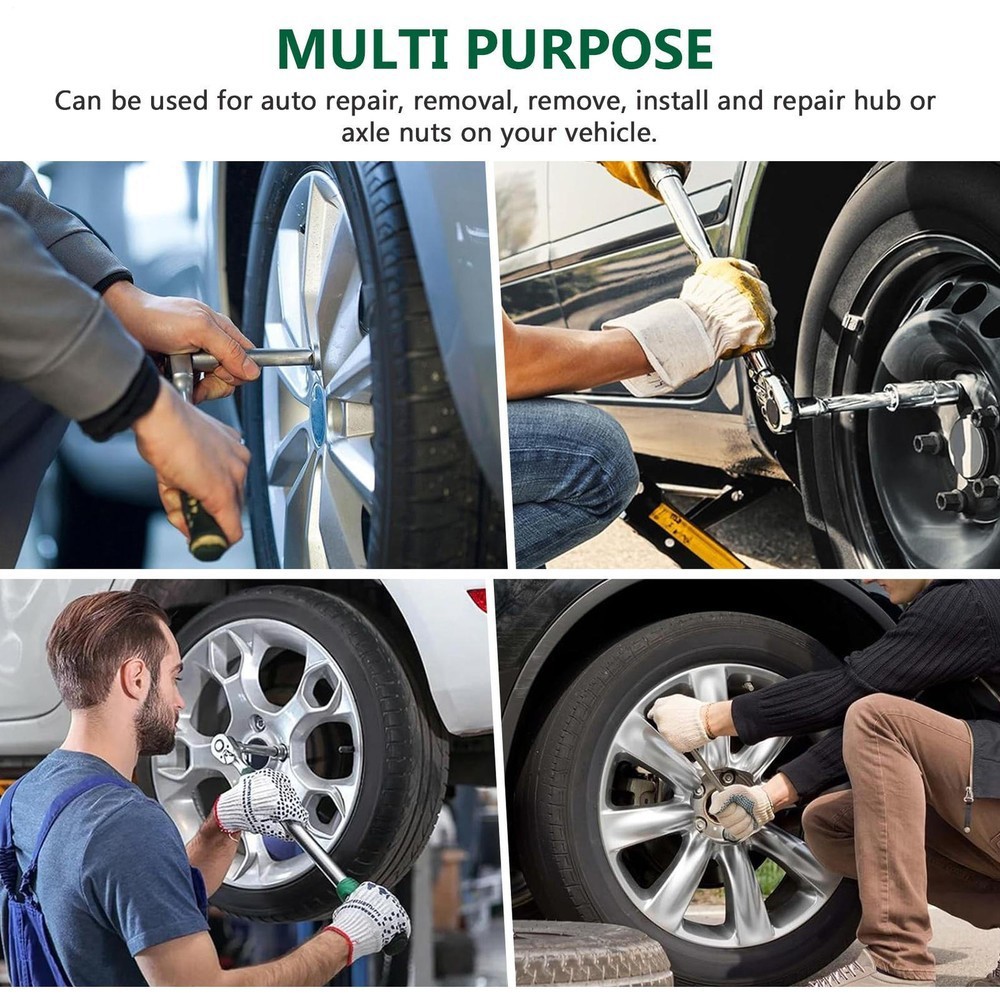 MULTI PURPOSE

Can be used for auto repair, removal, remove, install and repair hub or axle nuts on your vehicle.