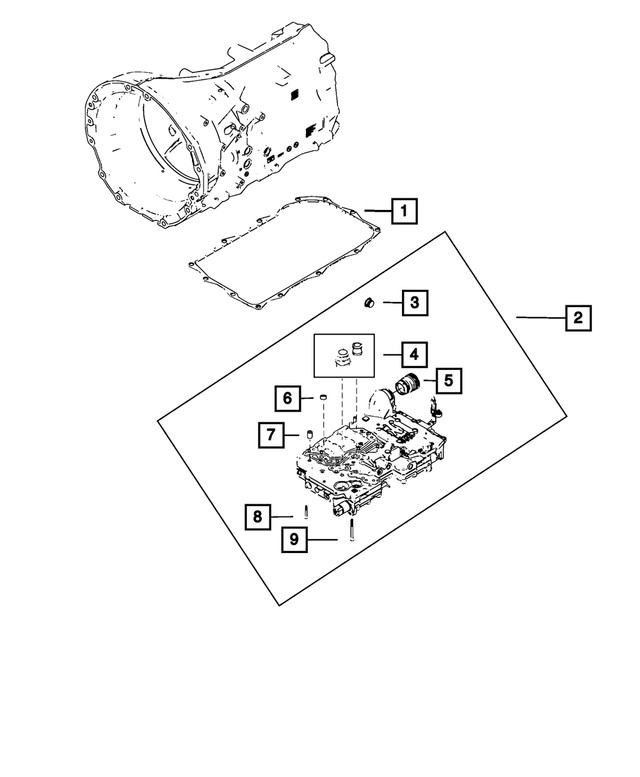 1
2
3
4
5
6
7
8
9