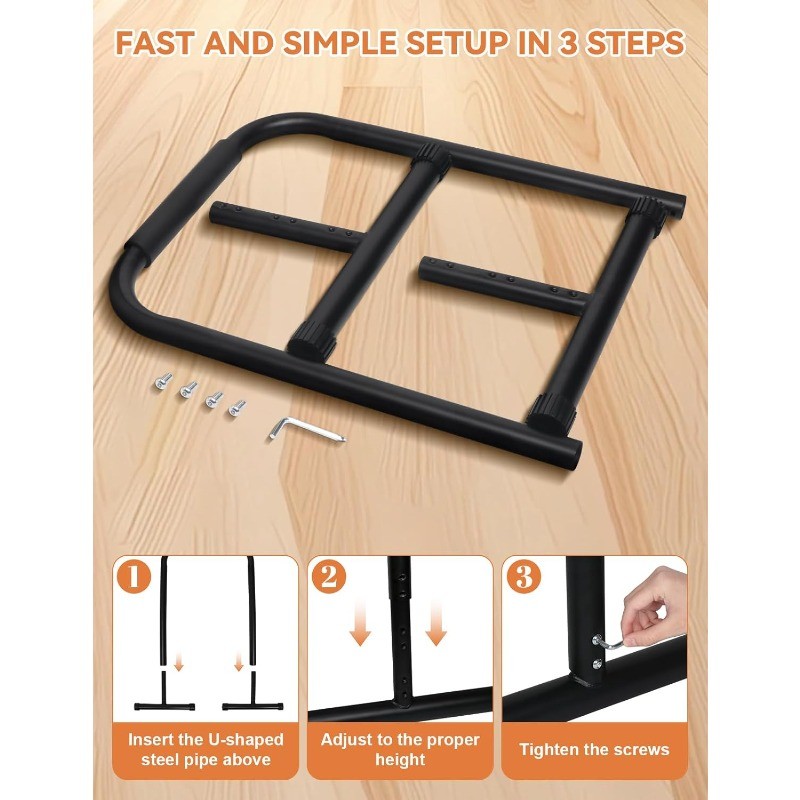 FAST AND SIMPLE SETUP IN 3 STEPS

1
Insert the U-shaped steel pipe above

2
Adjust to the proper height

3
Tighten the screws