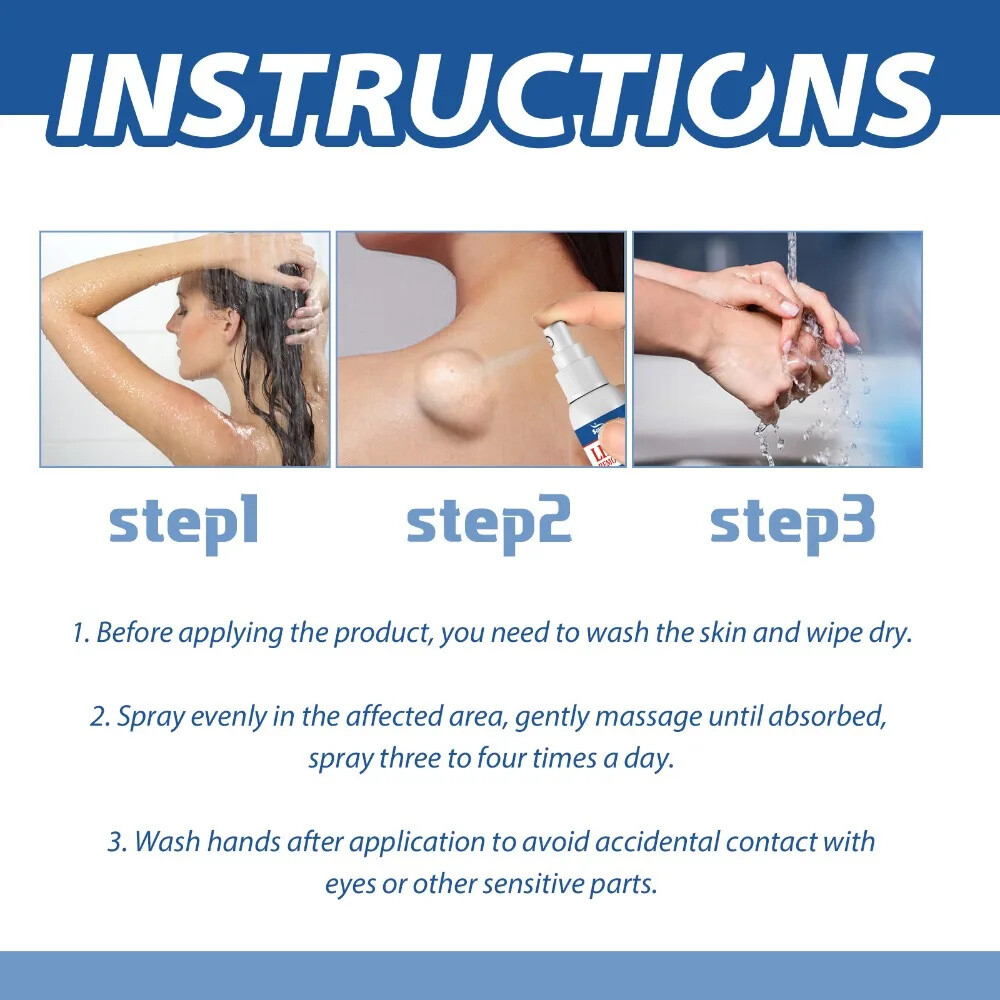 INSTRUCTIONS

step1

step2

step3

1. Before applying the product, you need to wash the skin and wipe dry.

2. Spray evenly in the affected area, gently massage until absorbed, spray three to four times a day.

3. Wash hands after application to avoid accidental contact with eyes or other sensitive parts.