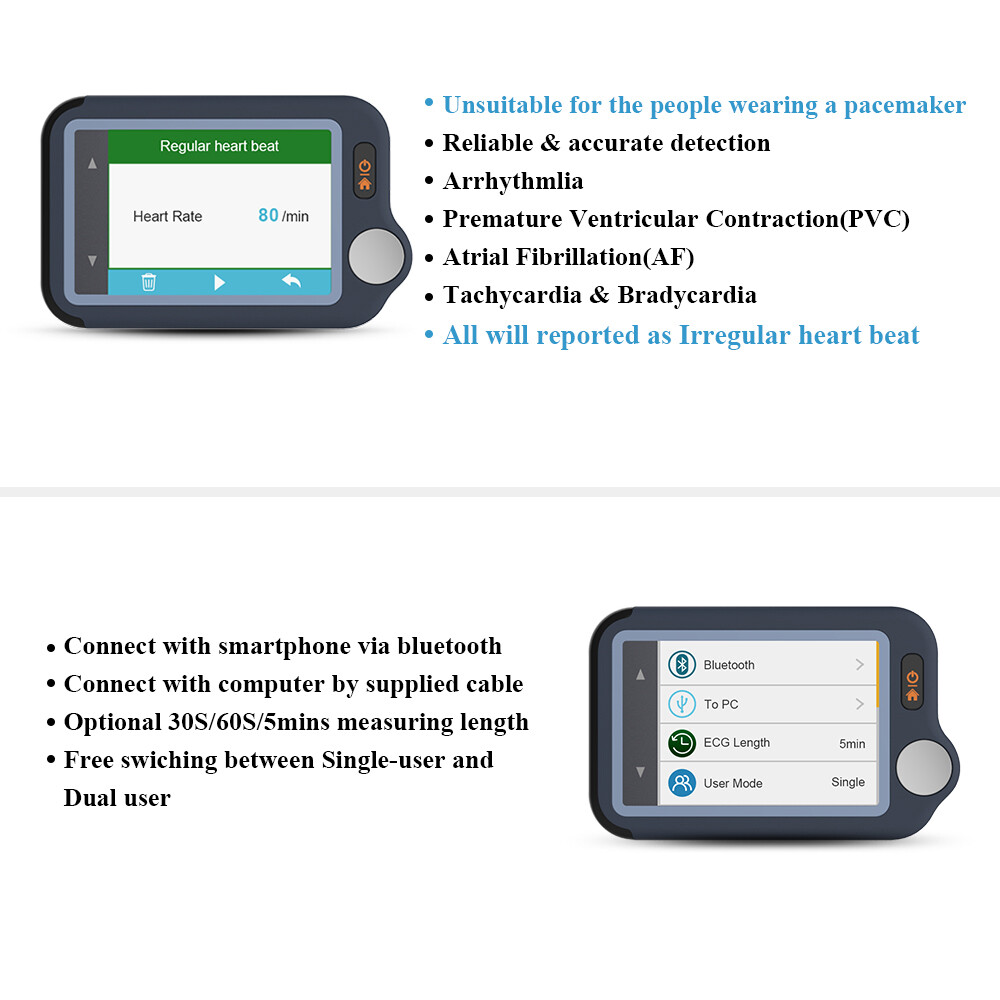 Regular heart beat

Heart Rate 80 /min

• Unsuitable for the people wearing a pacemaker
• Reliable & accurate detection
• Arrhythmlia
• Premature Ventricular Contraction(PVC)
• Atrial Fibrillation(AF)
• Tachycardia & Bradycardia
• All will reported as Irregular heart beat

• Connect with smartphone via bluetooth
• Connect with computer by supplied cable
• Optional 30S/60S/5mins measuring length
• Free swiching between Single-user and Dual user

Bluetooth
To PC
ECG Length 5min
User Mode Single