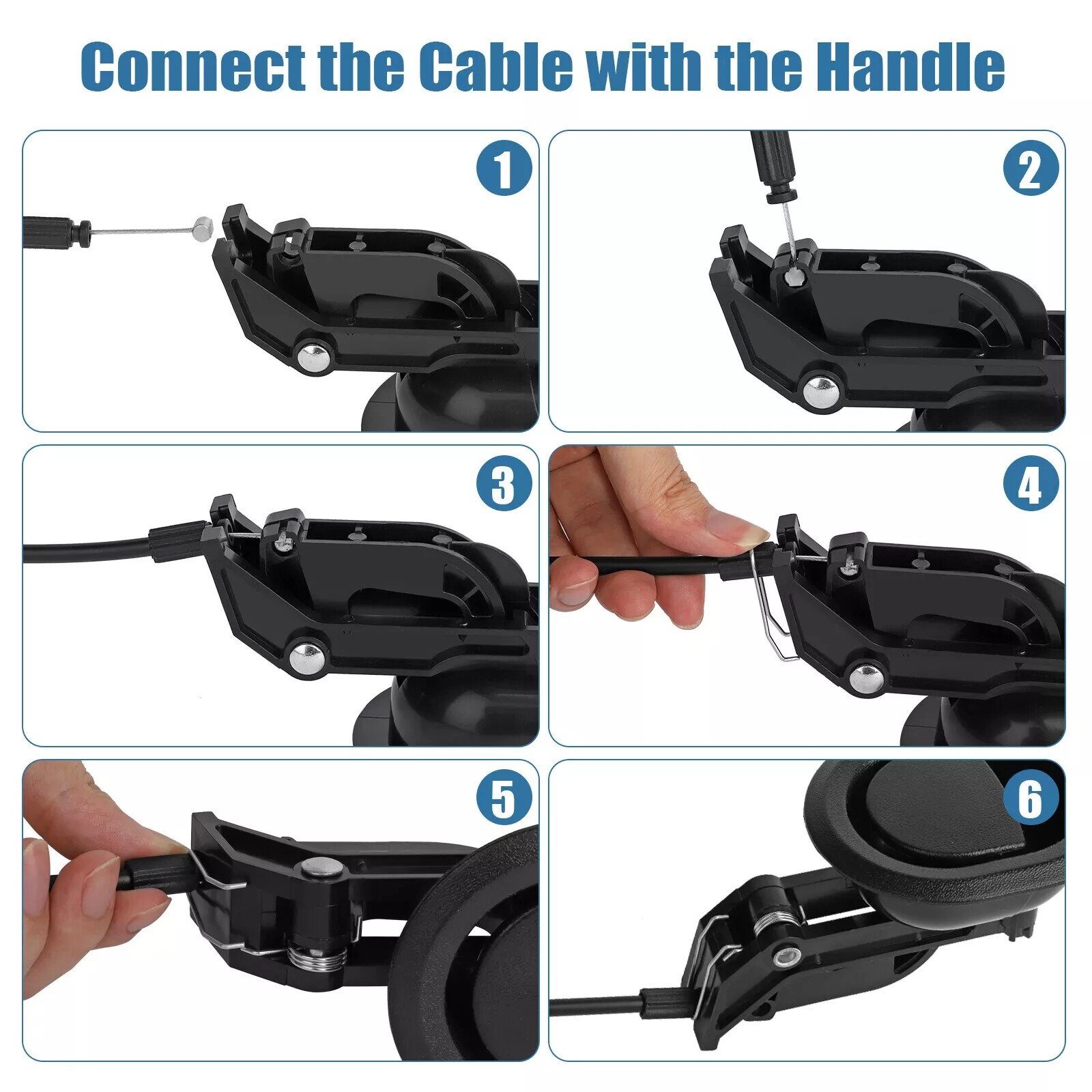 Connect the Cable with the Handle

1

2

3

4

5

6