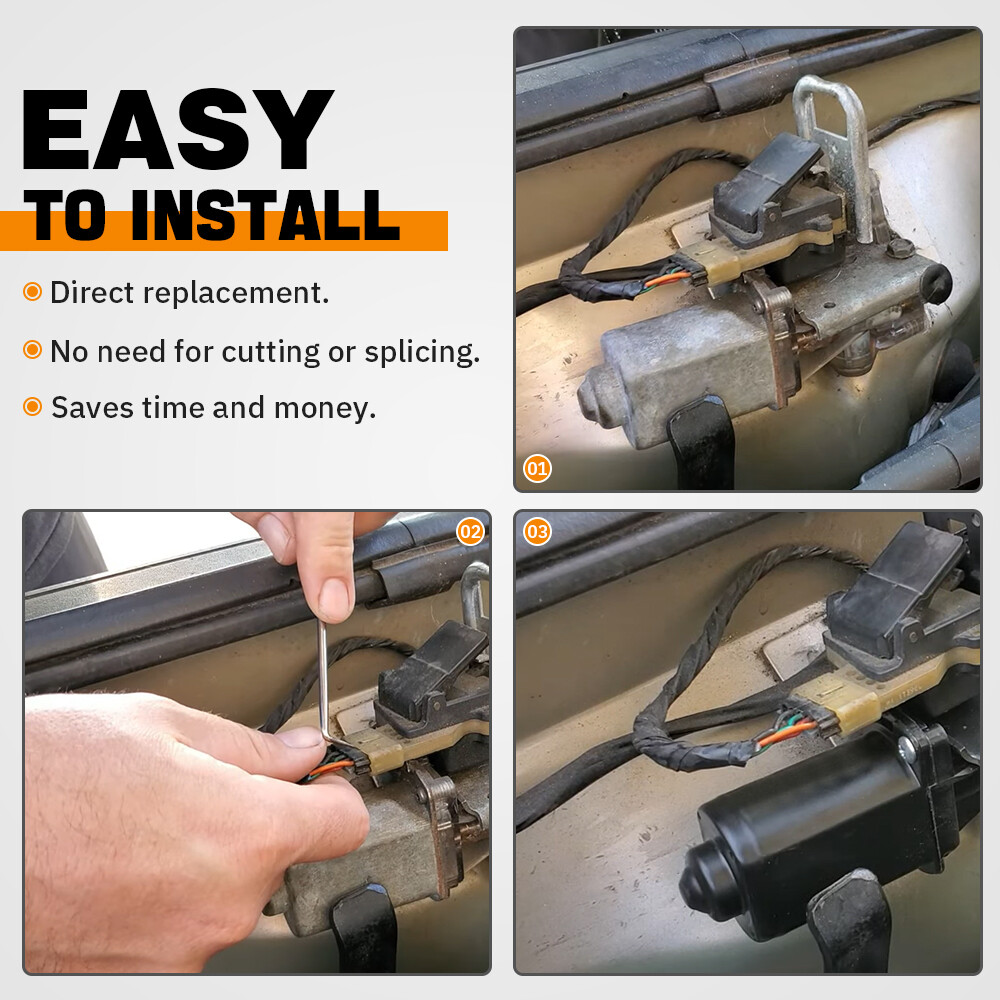 EASY
TO INSTALL

Direct replacement.

No need for cutting or splicing.

Saves time and money.

01

02

03