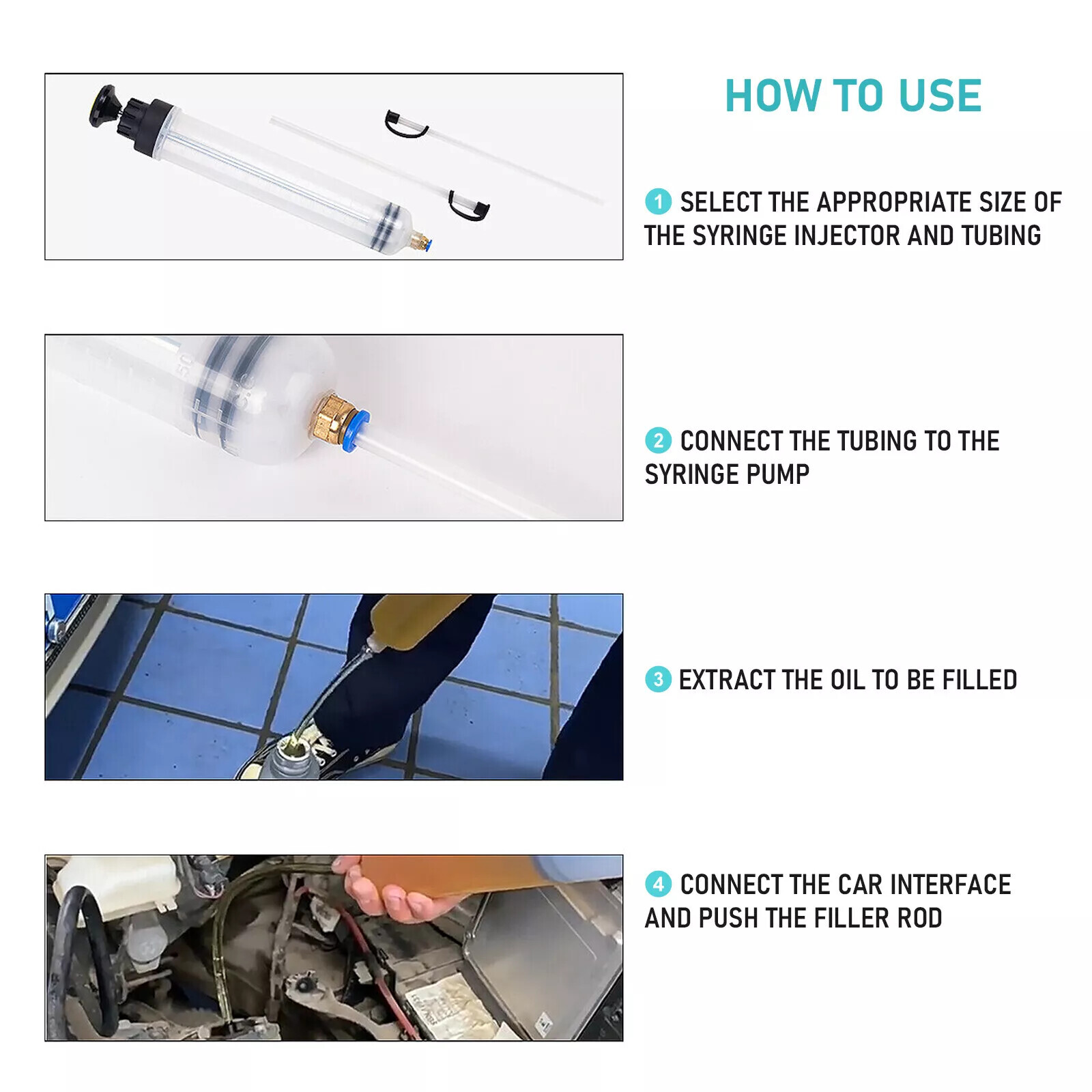 HOW TO USE

1 SELECT THE APPROPRIATE SIZE OF THE SYRINGE INJECTOR AND TUBING

2 CONNECT THE TUBING TO THE SYRINGE PUMP

3 EXTRACT THE OIL TO BE FILLED

4 CONNECT THE CAR INTERFACE AND PUSH THE FILLER ROD