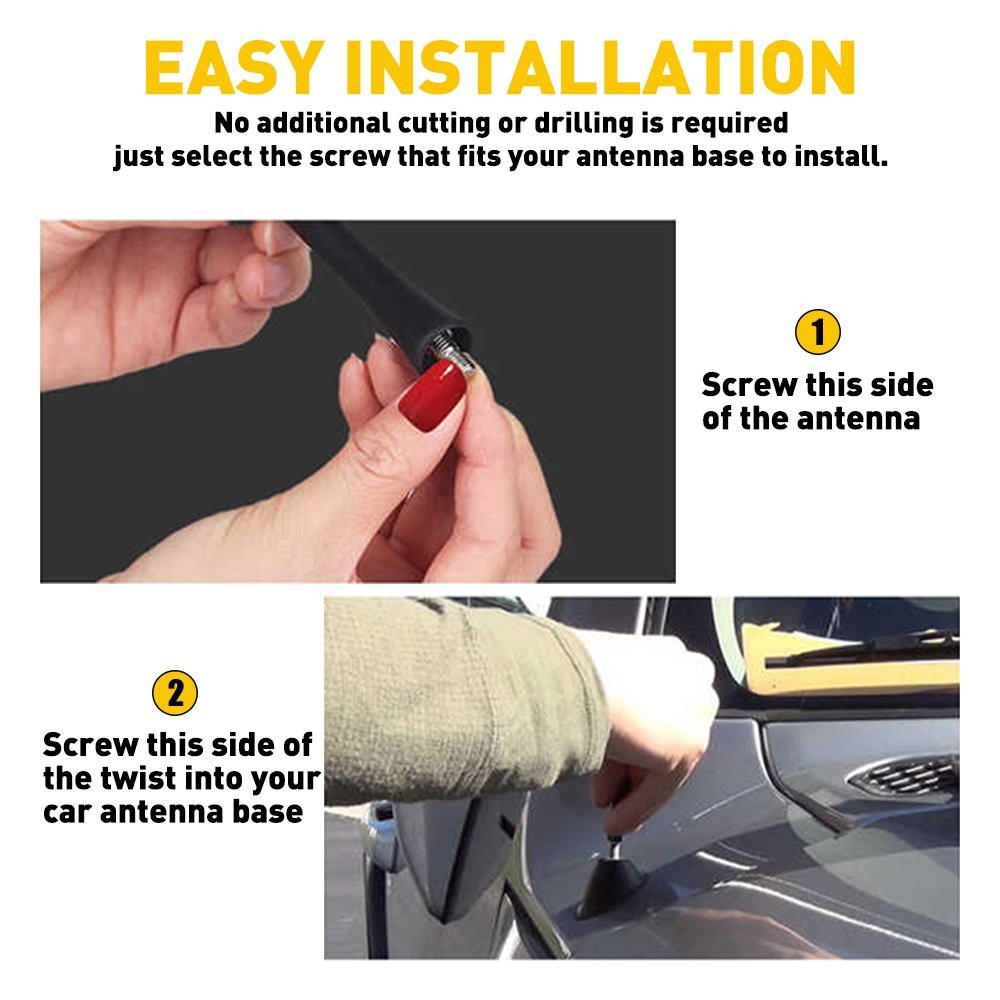 EASY INSTALLATION

No additional cutting or drilling is required
just select the screw that fits your antenna base to install.

1

Screw this side of the antenna

2

Screw this side of the twist into your car antenna base