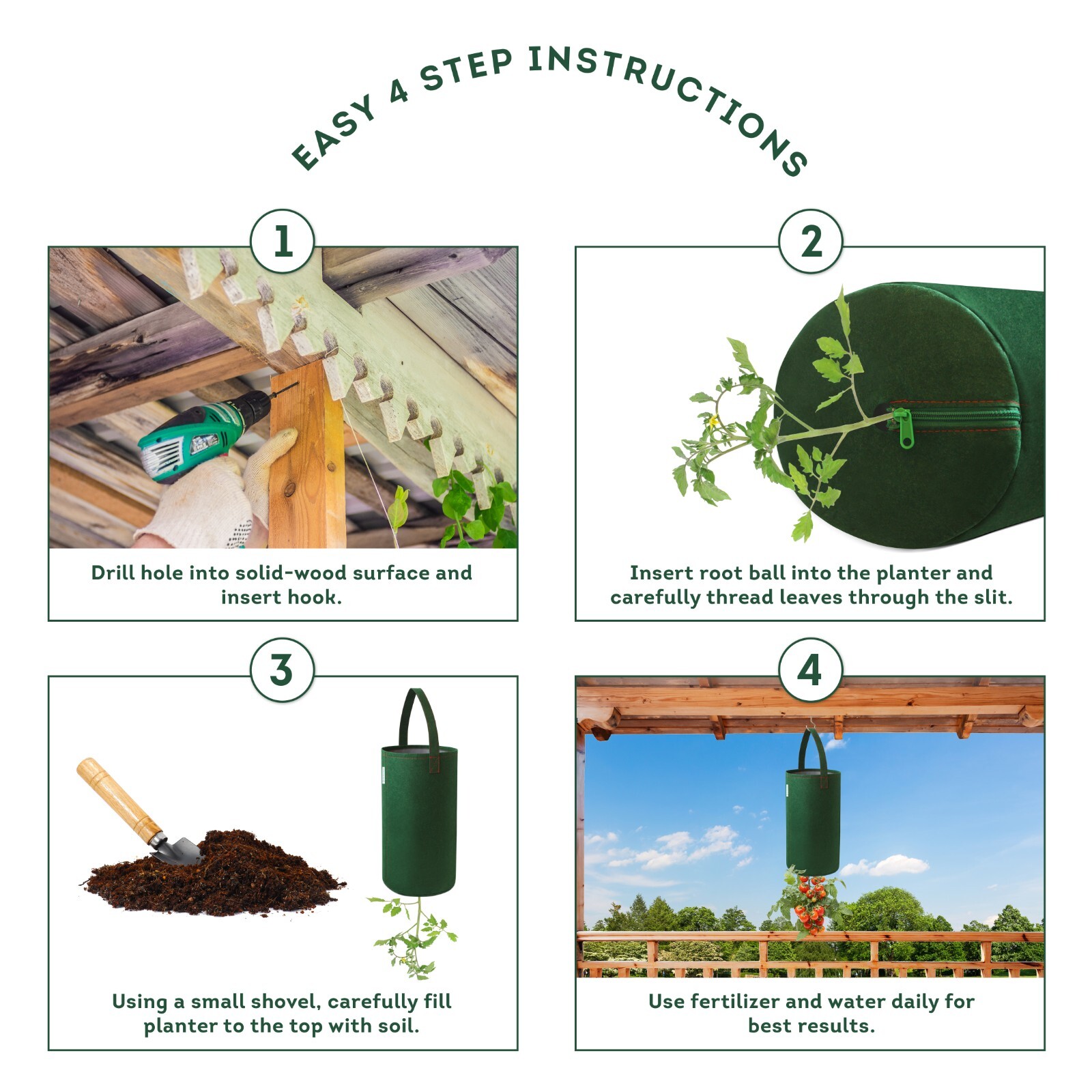 EASY 4 STEP INSTRUCTIONS

1

Drill hole into solid-wood surface and insert hook.

2

Insert root ball into the planter and carefully thread leaves through the slit.

3

Using a small shovel, carefully fill planter to the top with soil.

4

Use fertilizer and water daily for best results.