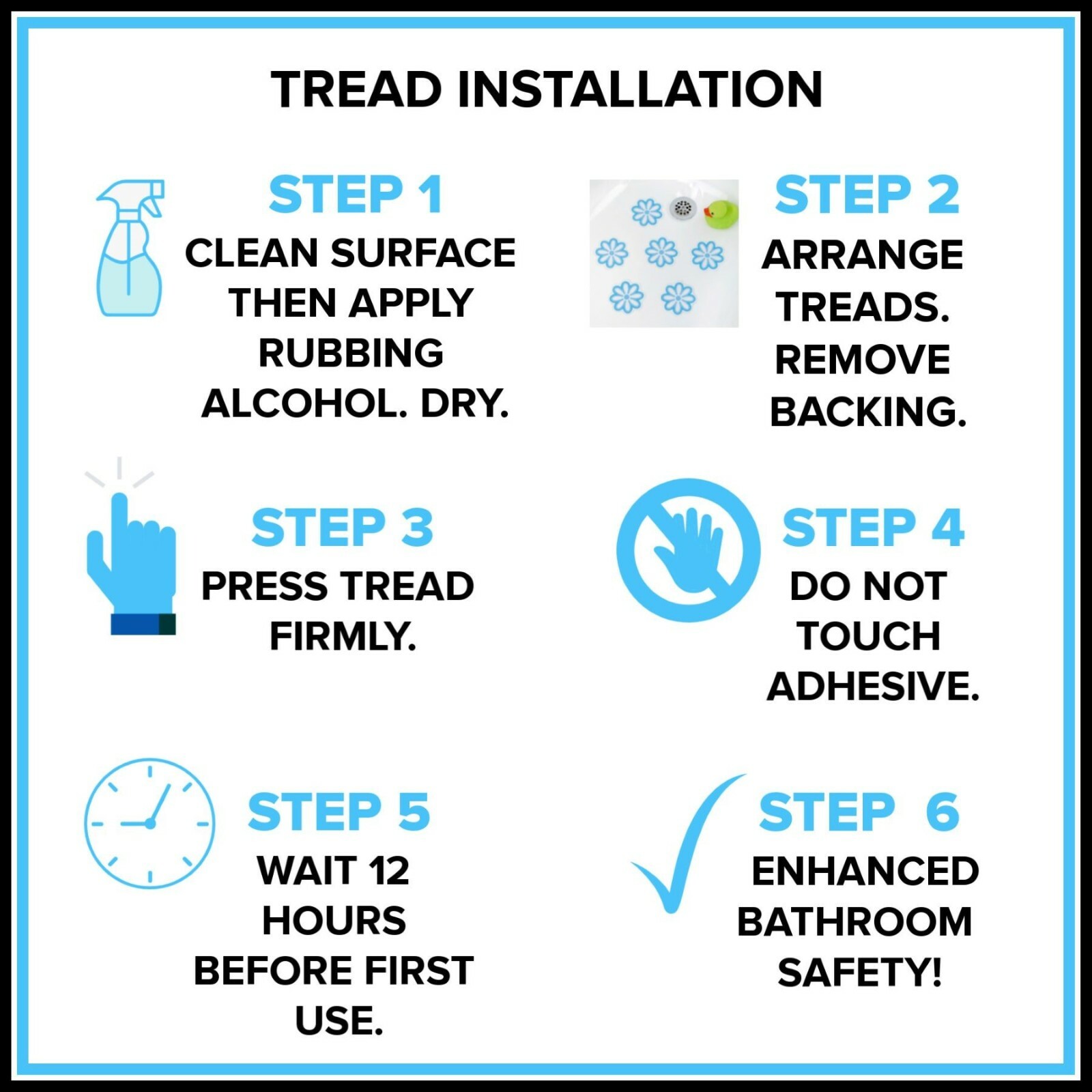 TREAD INSTALLATION

STEP 1
CLEAN SURFACE THEN APPLY RUBBING ALCOHOL. DRY.

STEP 2
ARRANGE TREADS. REMOVE BACKING.

STEP 3
PRESS TREAD FIRMLY.

STEP 4
DO NOT TOUCH ADHESIVE.

STEP 5
WAIT 12 HOURS BEFORE FIRST USE.

STEP 6
ENHANCED BATHROOM SAFETY!