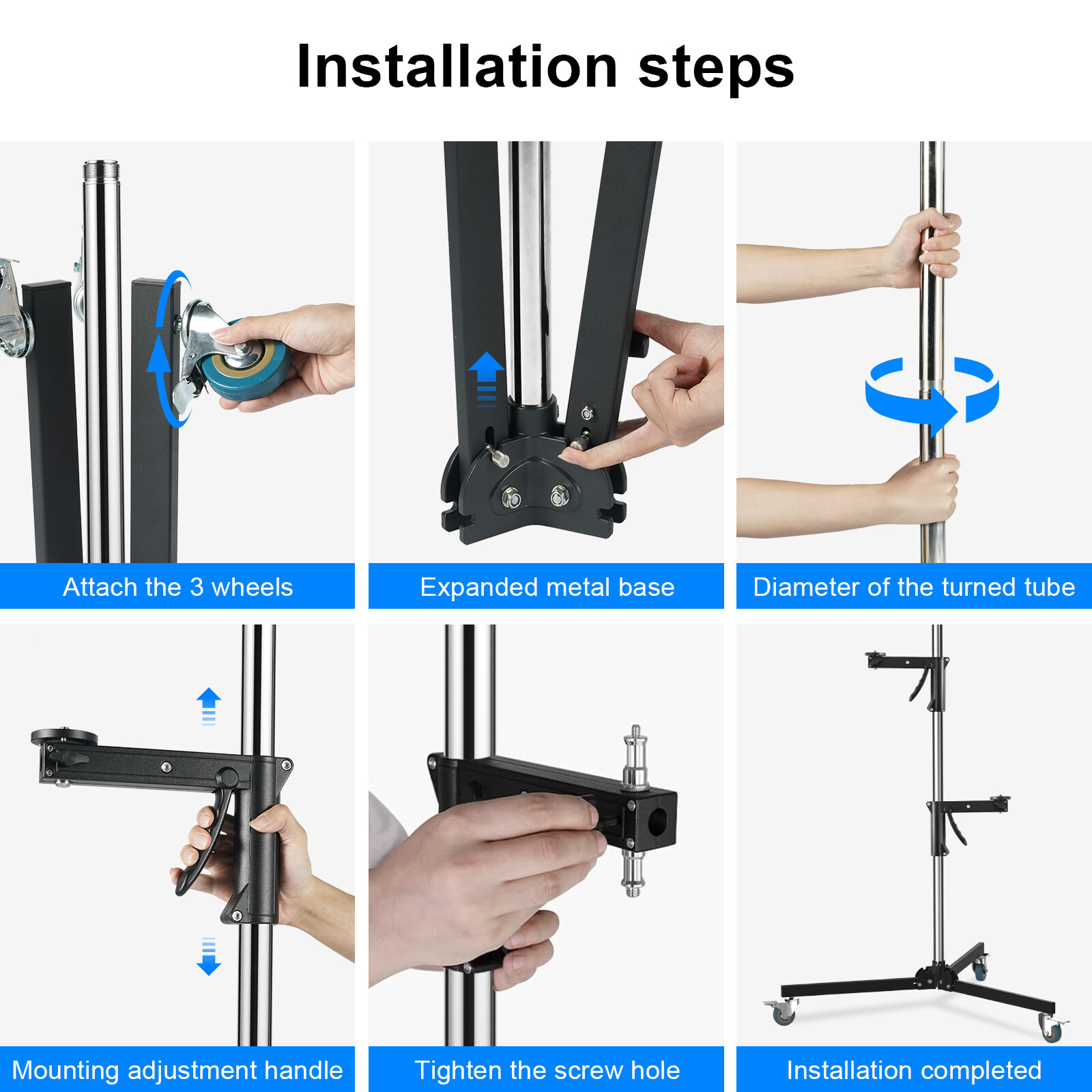 Installation steps

Attach the 3 wheels

Expanded metal base

Diameter of the turned tube

Mounting adjustment handle

Tighten the screw hole

Installation completed