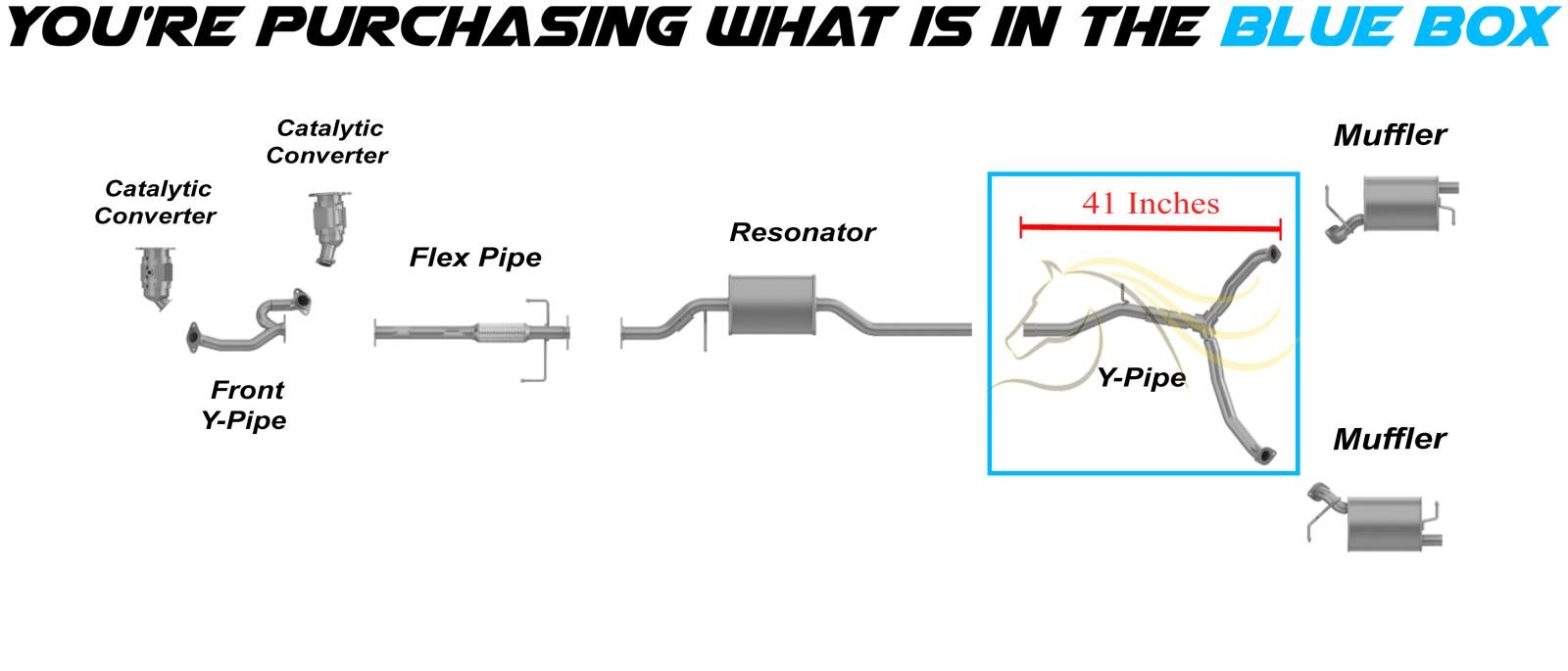 YOU'RE PURCHASING WHAT IS IN THE BLUE BOX

Catalytic Converter

Catalytic Converter

Front Y-Pipe

Flex Pipe

Resonator

41 Inches

Y-Pipe

Muffler

Muffler