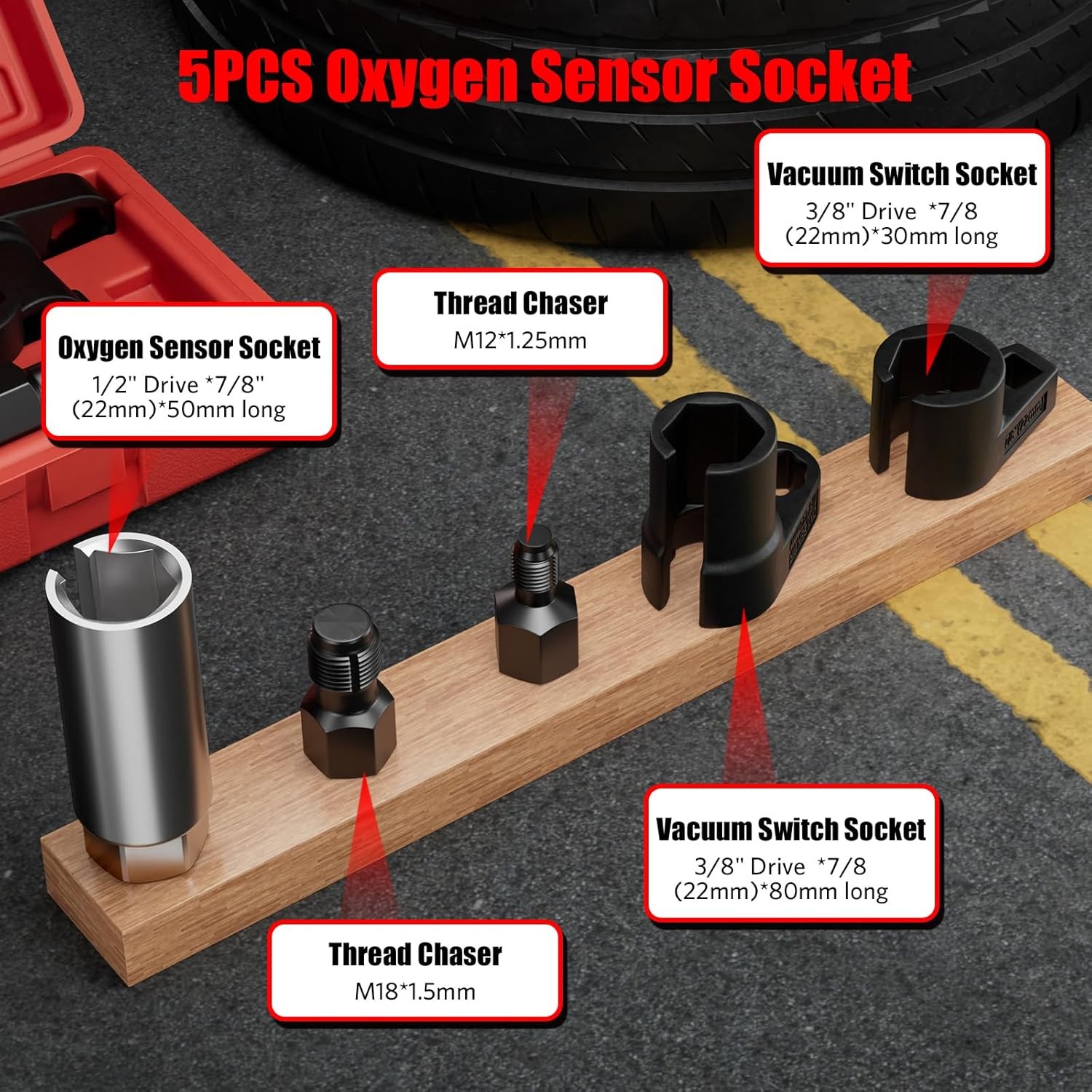 5PCS Oxygen Sensor Socket

Vacuum Switch Socket
3/8'' Drive *7/8 (22mm)*30mm long

Thread Chaser
M12*1.25mm

Oxygen Sensor Socket
1/2'' Drive *7/8'' (22mm)*50mm long

Vacuum Switch Socket
3/8'' Drive *7/8 (22mm)*80mm long

Thread Chaser
M18*1.5mm