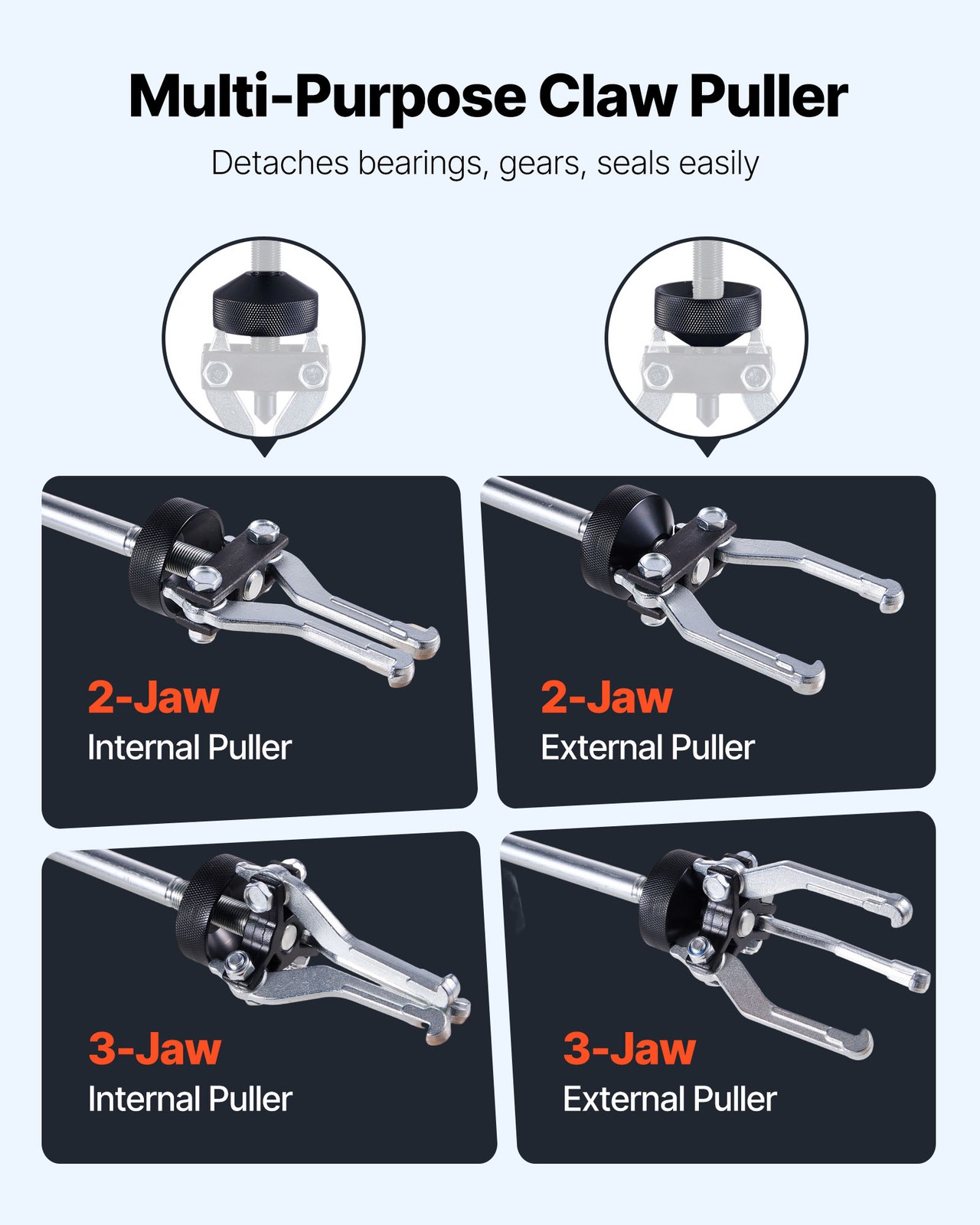 Multi-Purpose Claw Puller

Detaches bearings, gears, seals easily

2-Jaw
Internal Puller

2-Jaw
External Puller

3-Jaw
Internal Puller

3-Jaw
External Puller