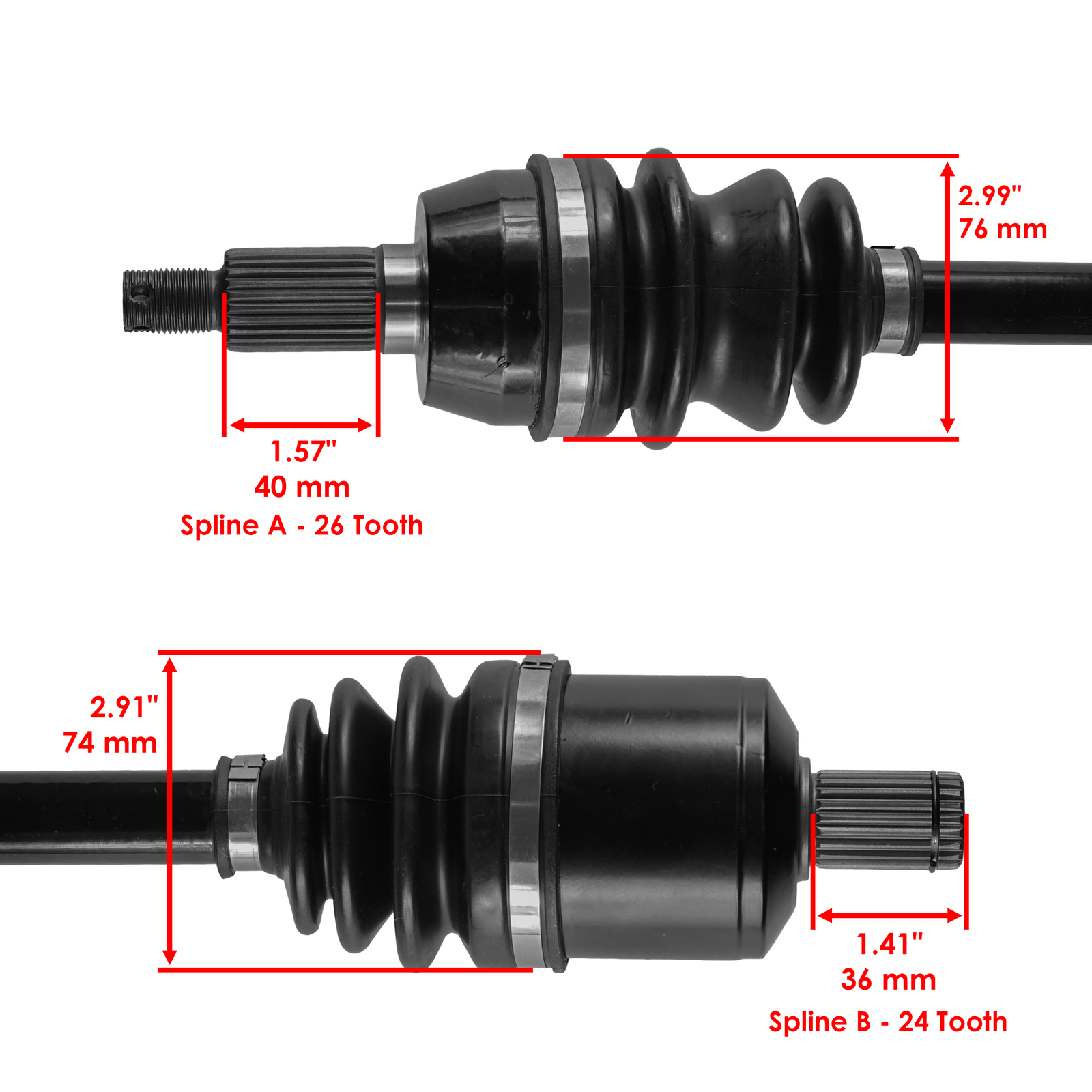 2.99"
76 mm

1.57"
40 mm
Spline A - 26 Tooth

2.91"
74 mm

1.41"
36 mm
Spline B - 24 Tooth