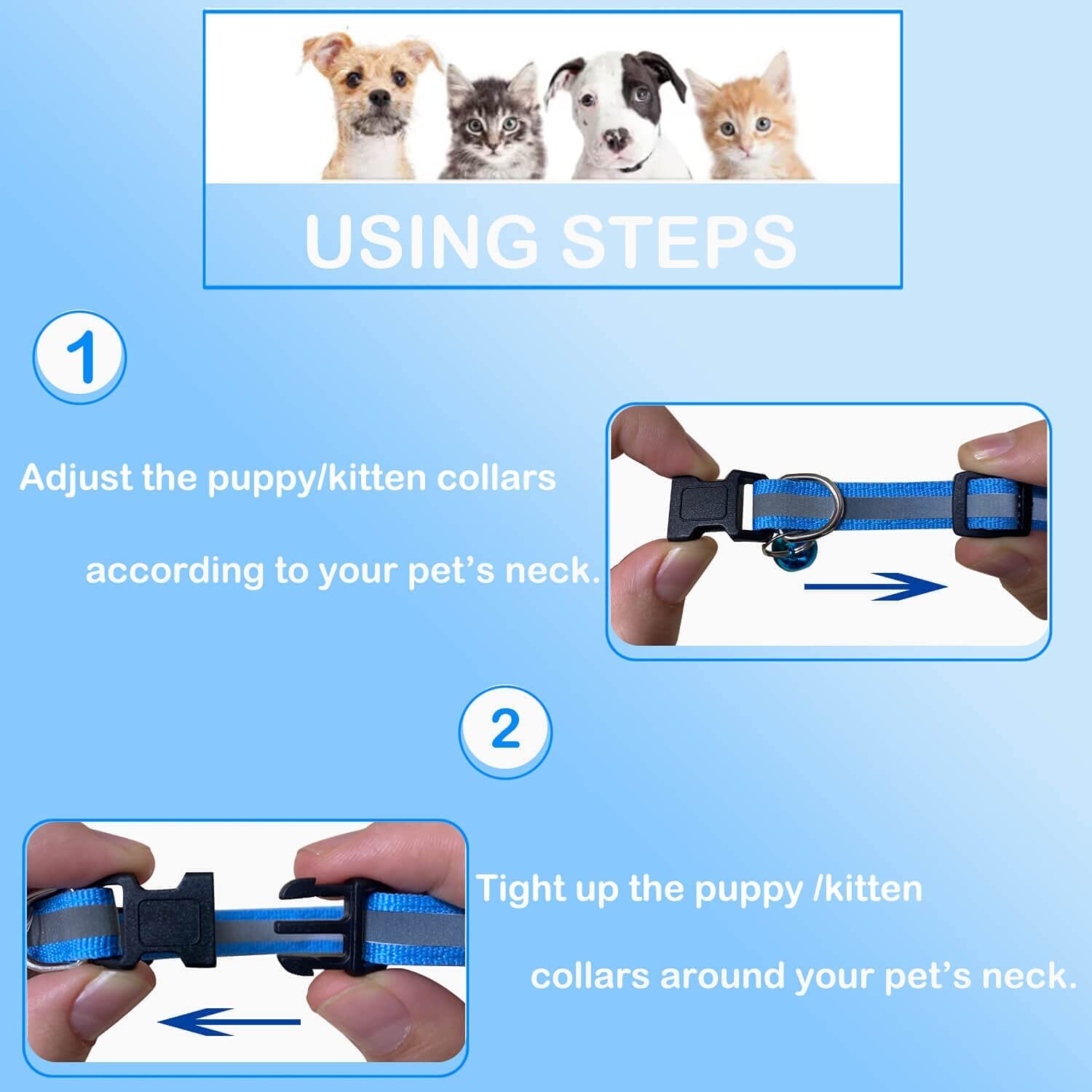 USING STEPS

1

Adjust the puppy/kitten collars

according to your pet's neck.

2

Tight up the puppy /kitten

collars around your pet's neck.