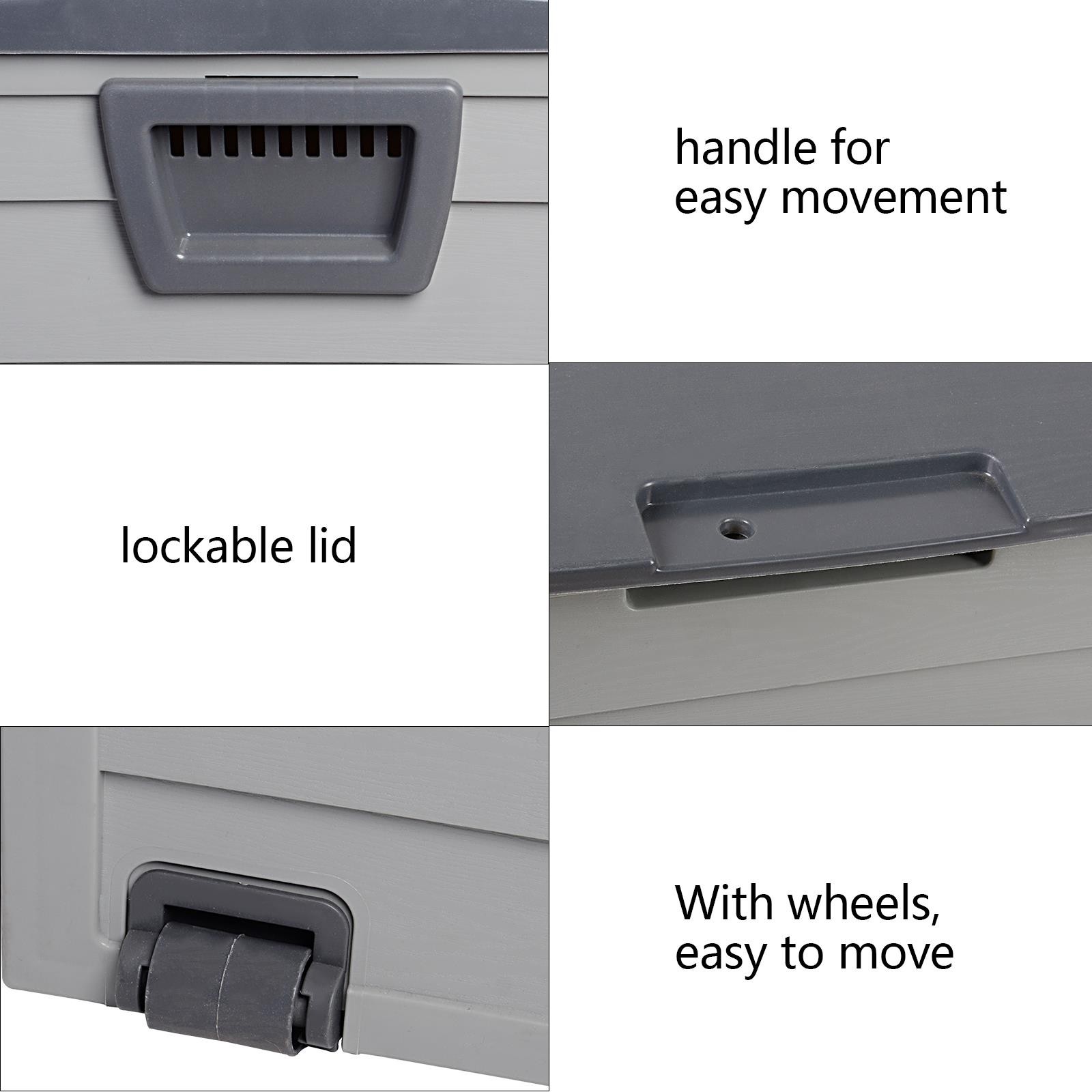 handle for easy movement

lockable lid

With wheels, easy to move