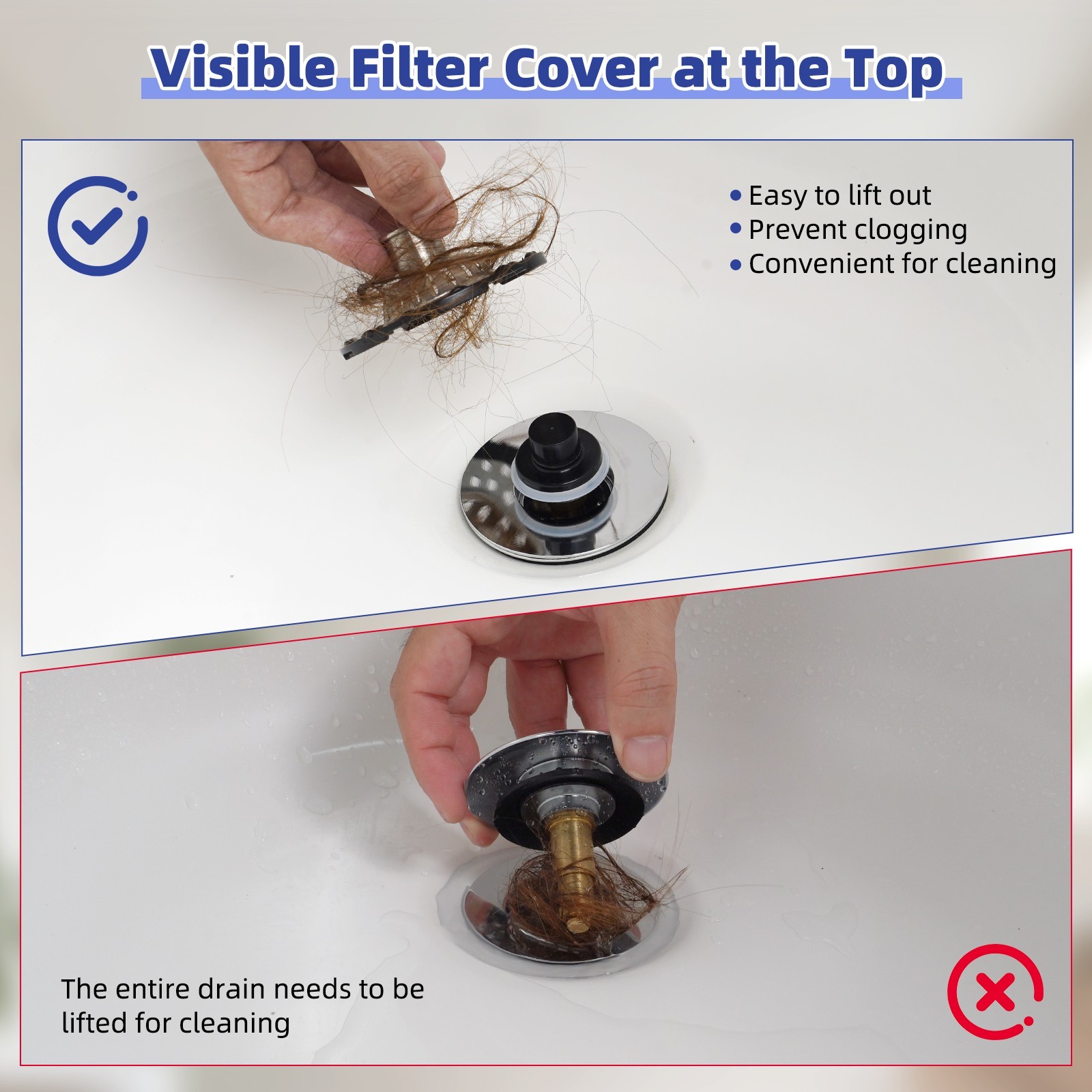 Visible Filter Cover at the Top

• Easy to lift out
• Prevent clogging
• Convenient for cleaning

The entire drain needs to be lifted for cleaning