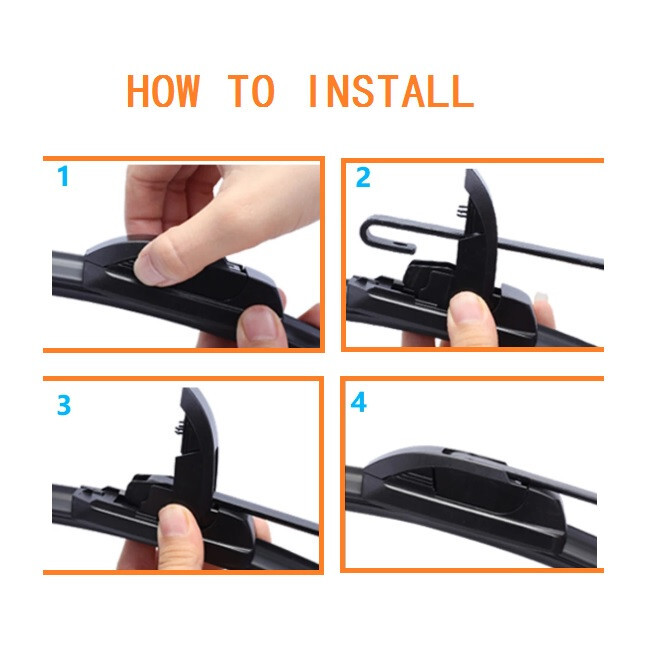 HOW TO INSTALL

1

2

3

4