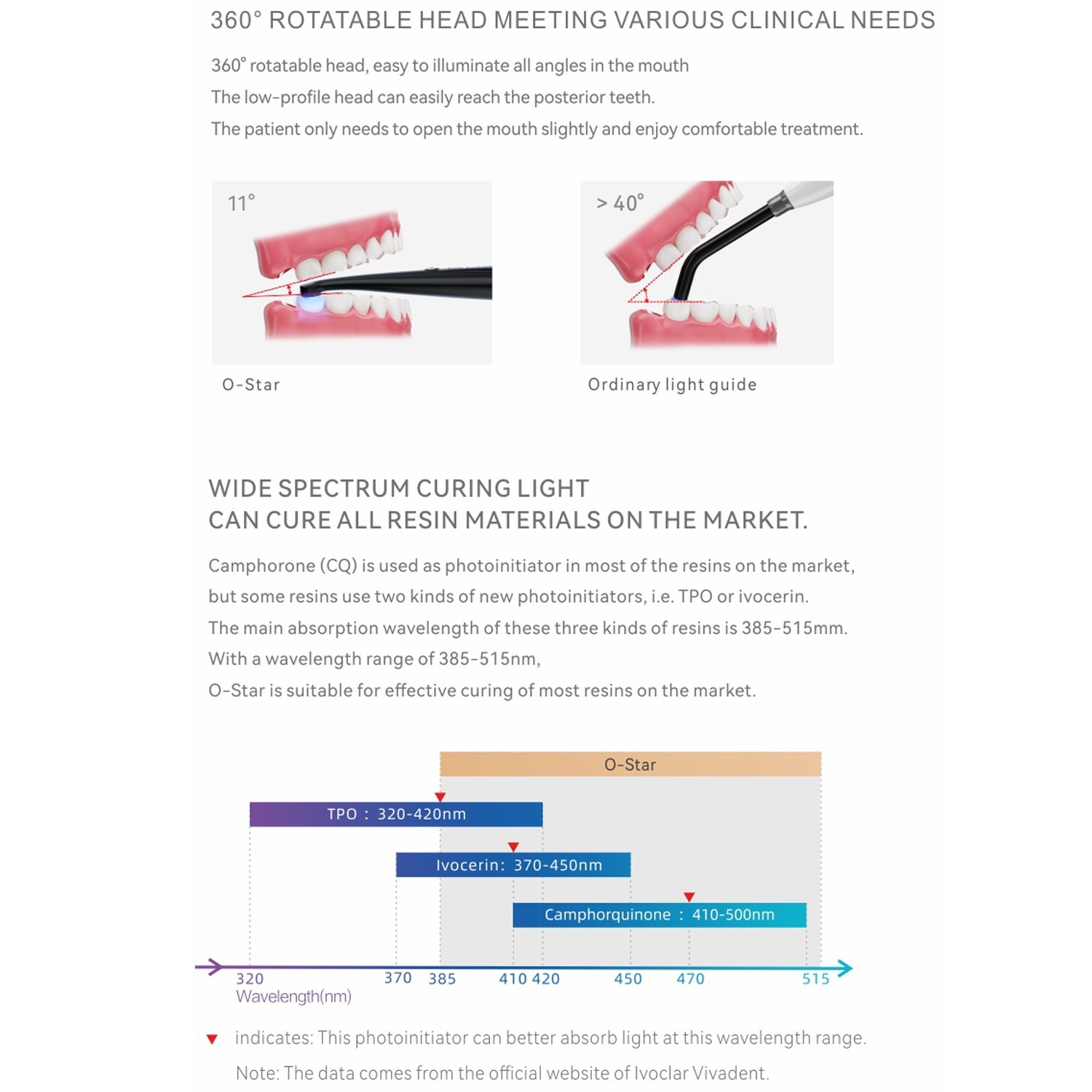 360° ROTATABLE HEAD MEETING VARIOUS CLINICAL NEEDS

360° rotatable head, easy to illuminate all angles in the mouth
The low-profile head can easily reach the posterior teeth.
The patient only needs to open the mouth slightly and enjoy comfortable treatment.

11°

O-Star

> 40°

Ordinary light guide

WIDE SPECTRUM CURING LIGHT
CAN CURE ALL RESIN MATERIALS ON THE MARKET.

Camphorone (CQ) is used as photoinitiator in most of the resins on the market, but some resins use two kinds of new photoinitiators, i.e. TPO or ivocerin.
The main absorption wavelength of these three kinds of resins is 385-515mm.
With a wavelength range of 385-515nm,
O-Star is suitable for effective curing of most resins on the market.

O-Star

TPO : 320-420nm

Ivocerin: 370-450nm

Camphorquinone : 410-500nm

320 370 385 410 420 450 470 515
Wavelength(nm)

▼ indicates: This photoinitiator can better absorb light at this wavelength range.

Note: The data comes from the official website of Ivoclar Vivadent.