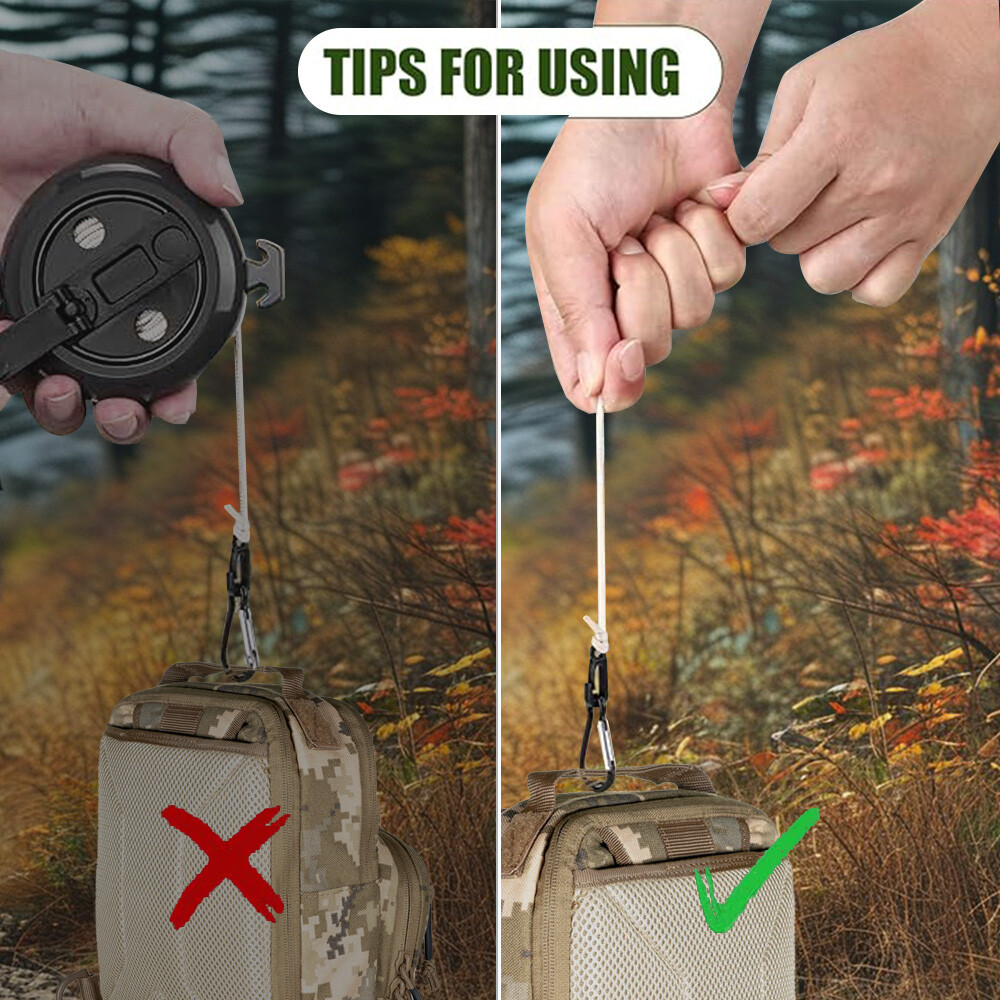 TIPS FOR USING