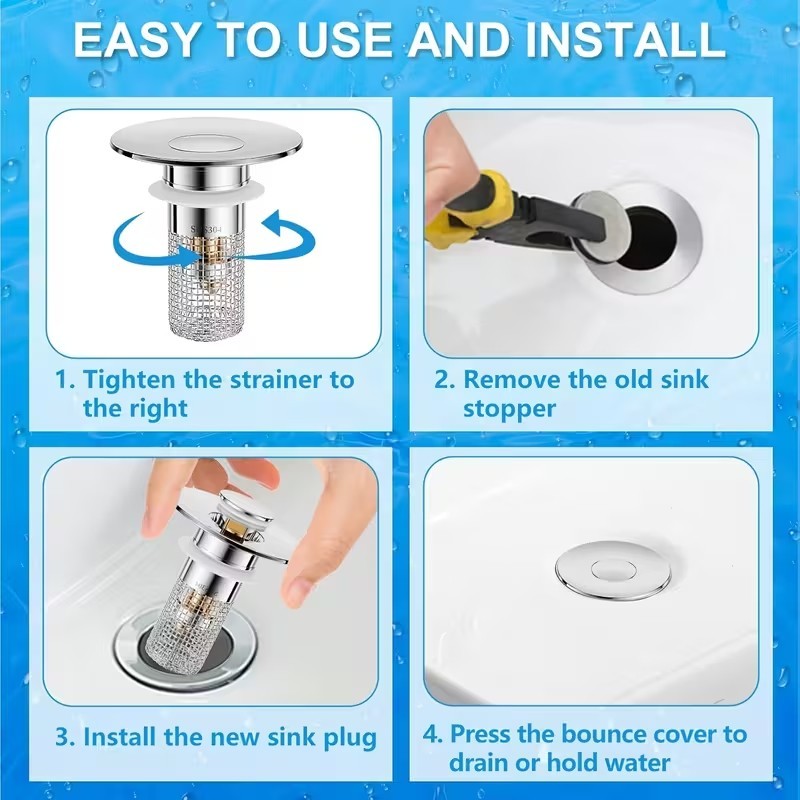 EASY TO USE AND INSTALL

SUS304

1. Tighten the strainer to the right

2. Remove the old sink stopper

3. Install the new sink plug

4. Press the bounce cover to drain or hold water