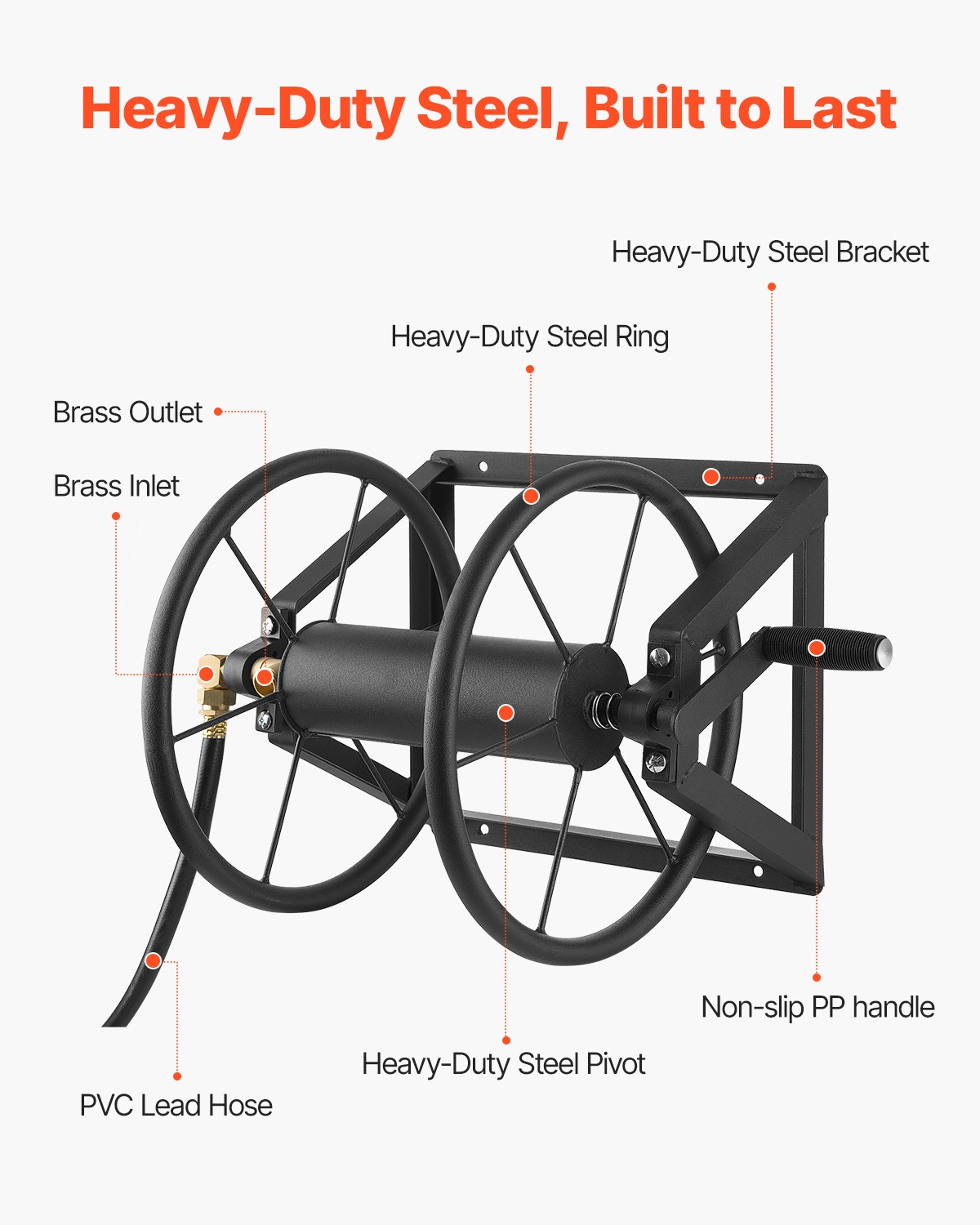 Heavy-Duty Steel, Built to Last

Heavy-Duty Steel Bracket

Heavy-Duty Steel Ring

Brass Outlet

Brass Inlet

Non-slip PP handle

Heavy-Duty Steel Pivot

PVC Lead Hose