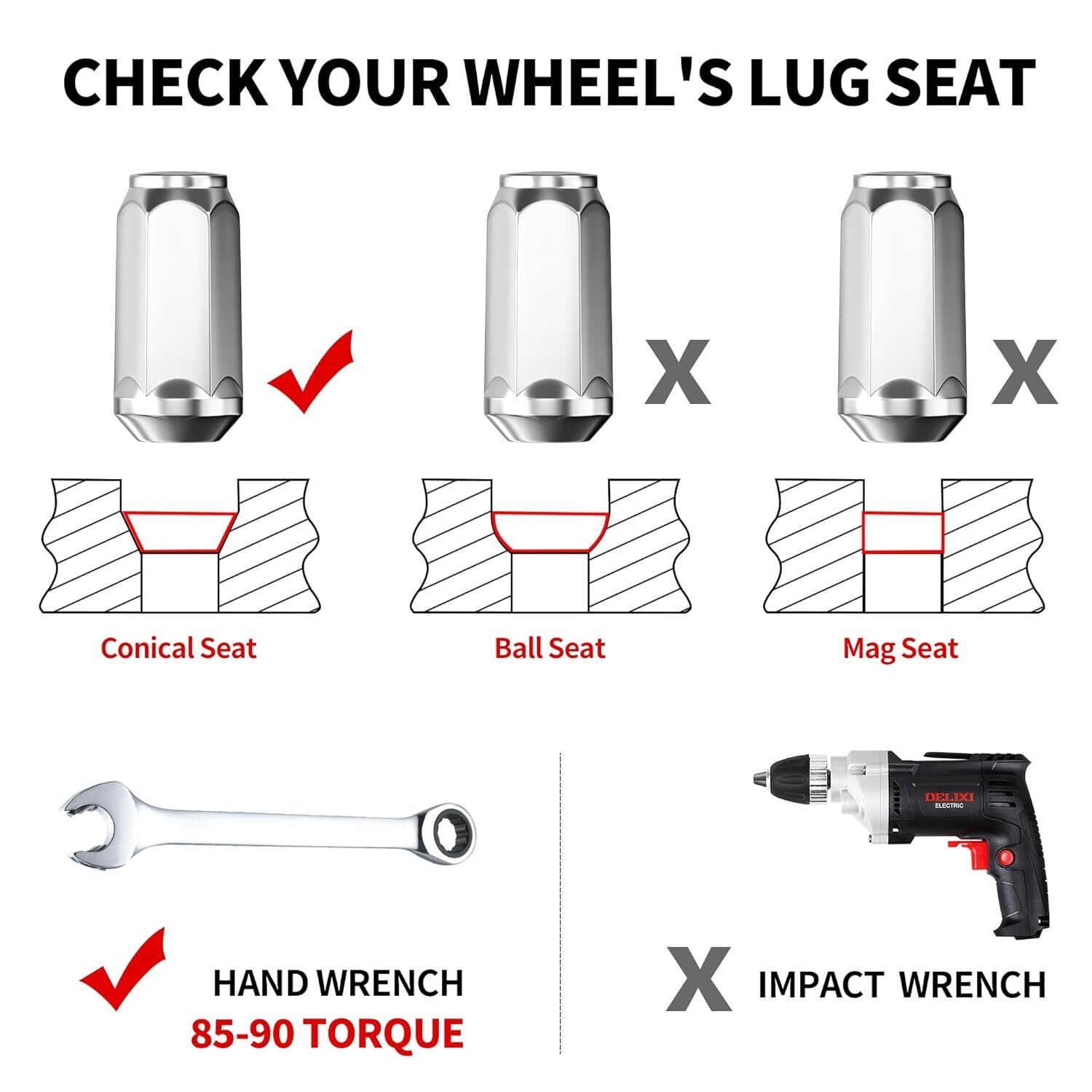 CHECK YOUR WHEEL'S LUG SEAT

X

X

Conical Seat

Ball Seat

Mag Seat

DELIXI ELECTRIC

HAND WRENCH
85-90 TORQUE

X IMPACT WRENCH