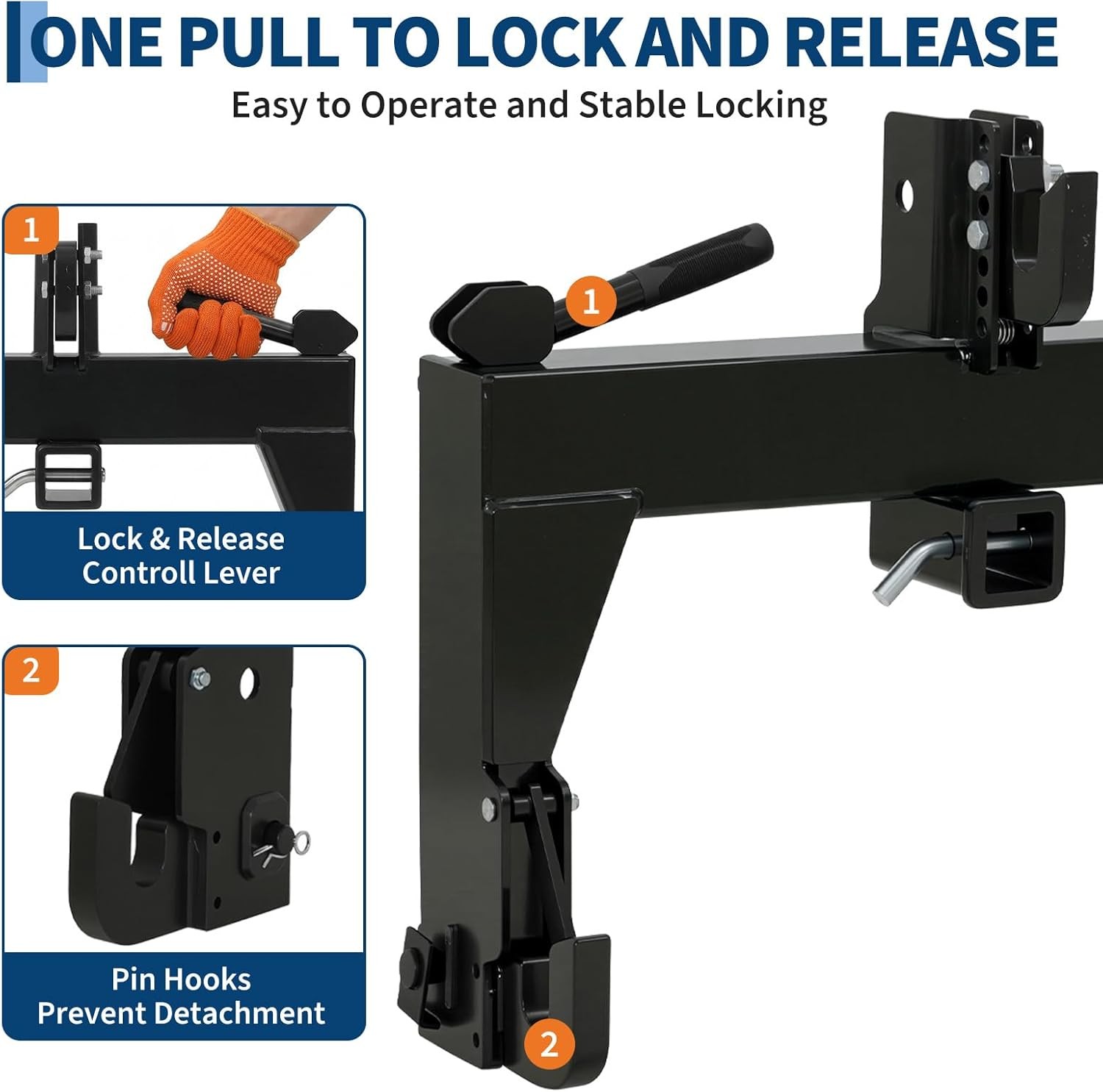 ONE PULL TO LOCK AND RELEASE

Easy to Operate and Stable Locking

1

Lock & Release Controll Lever

2

Pin Hooks Prevent Detachment

1

2