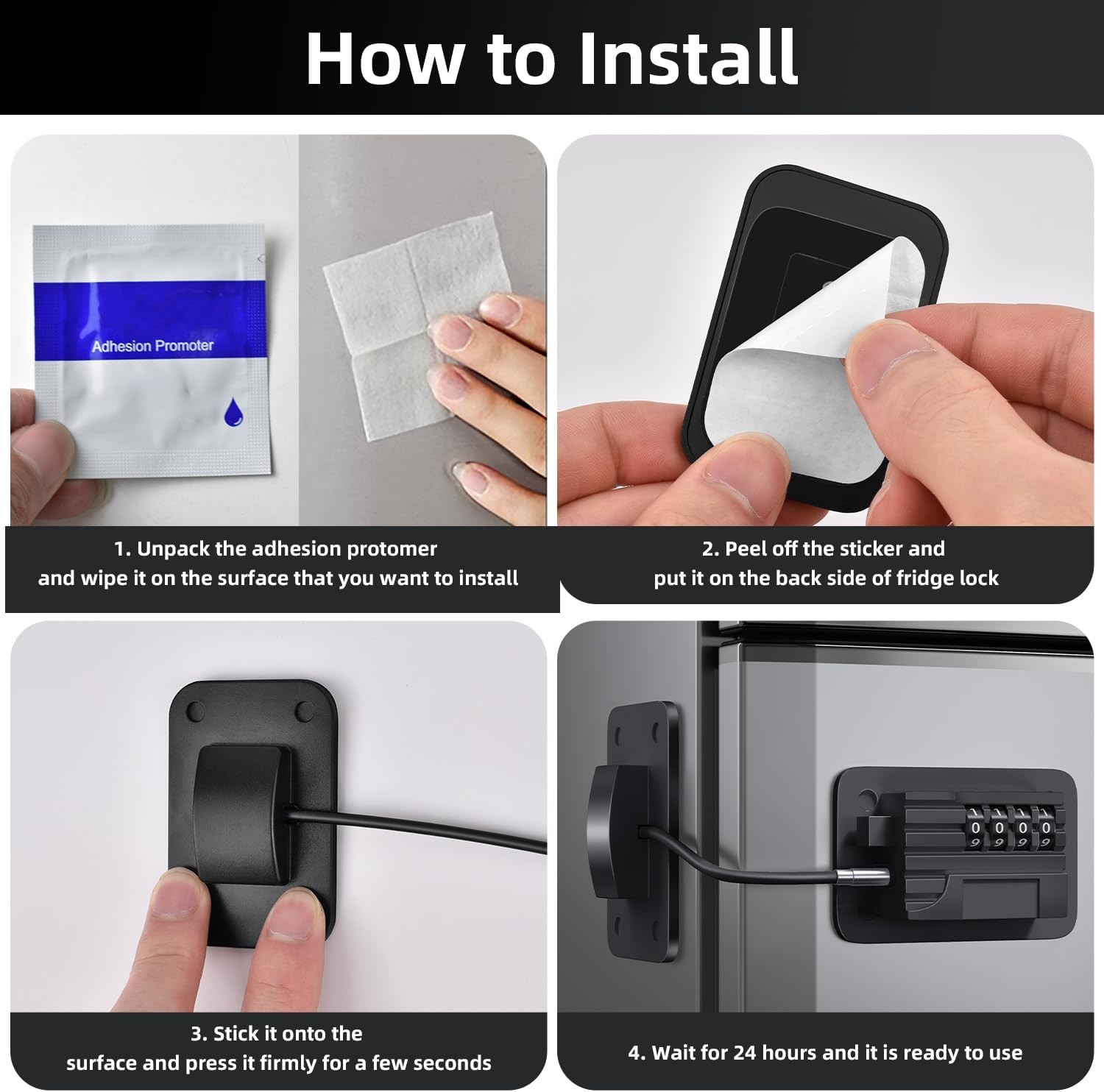 How to Install

Adhesion Promoter

1. Unpack the adhesion protomer and wipe it on the surface that you want to install

2. Peel off the sticker and put it on the back side of fridge lock

3. Stick it onto the surface and press it firmly for a few seconds

0 0 0 0

4. Wait for 24 hours and it is ready to use