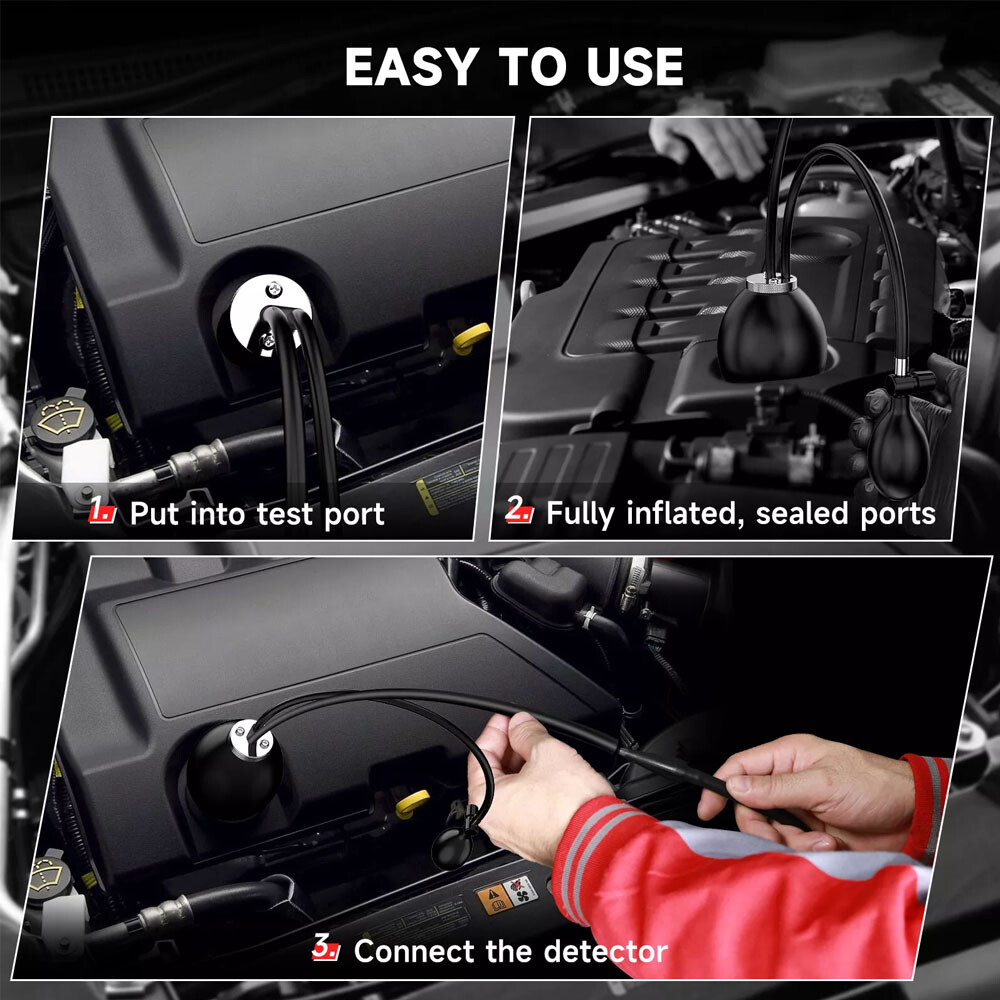 EASY TO USE

1. Put into test port

2. Fully inflated, sealed ports

3. Connect the detector