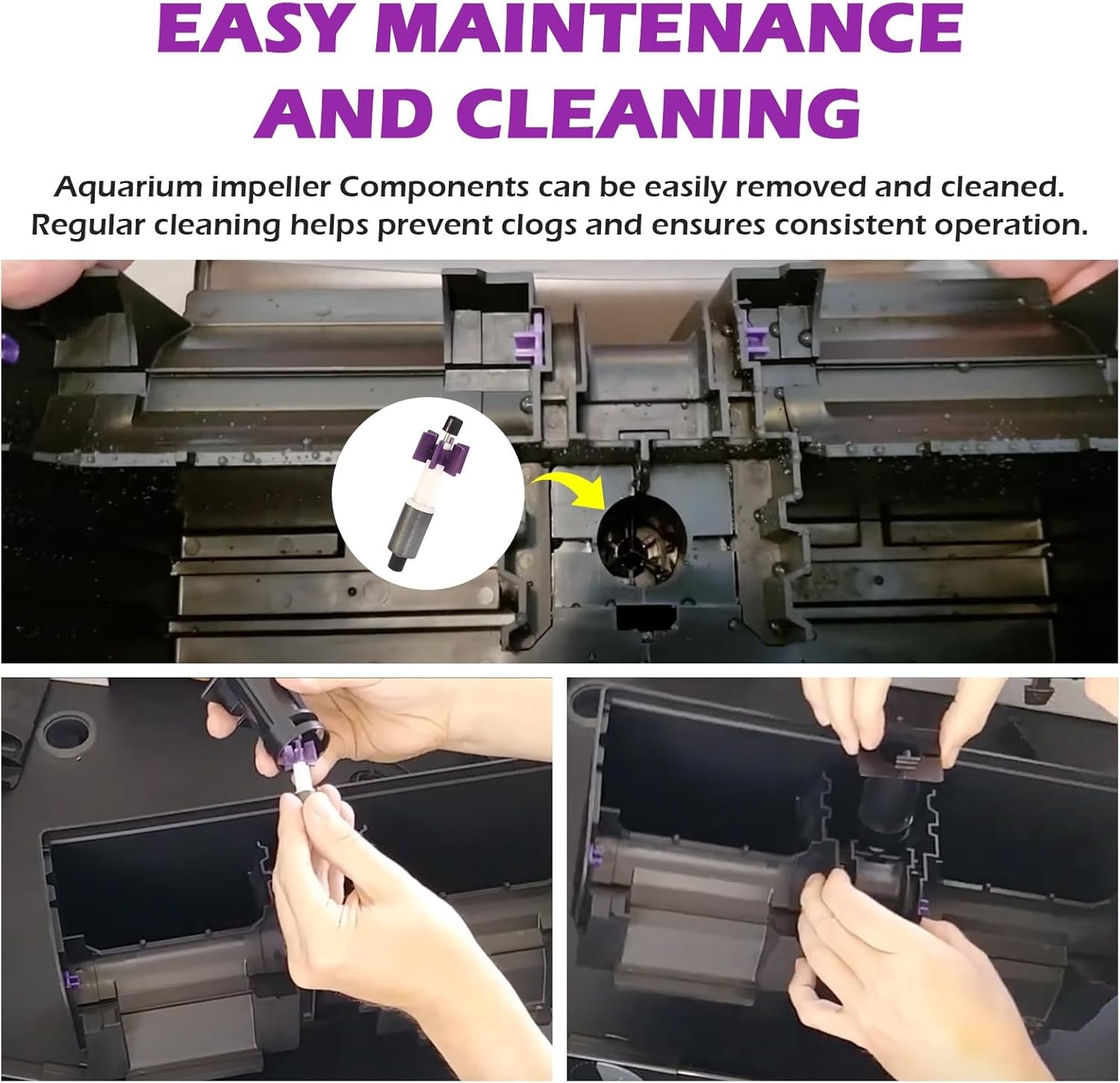 EASY MAINTENANCE AND CLEANING

Aquarium impeller Components can be easily removed and cleaned. Regular cleaning helps prevent clogs and ensures consistent operation.