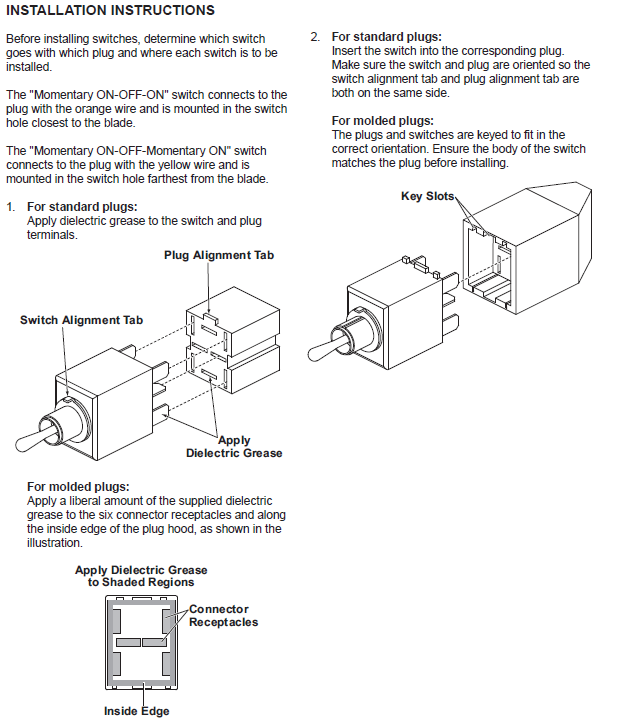 INSTALLATION INSTRUCTIONS

Before installing switches, determine which switch goes with which plug and where each switch is to be installed.

The "Momentary ON-OFF-ON" switch connects to the plug with the orange wire and is mounted in the switch hole closest to the blade.

The "Momentary ON-OFF-Momentary ON" switch connects to the plug with the yellow wire and is mounted in the switch hole farthest from the blade.

1. For standard plugs:
Apply dielectric grease to the switch and plug terminals.

Plug Alignment Tab

Switch Alignment Tab

Apply Dielectric Grease

For molded plugs:
Apply a liberal amount of the supplied dielectric grease to the six connector receptacles and along the inside edge of the plug hood, as shown in the illustration.

Apply Dielectric Grease to Shaded Regions

Connector Receptacles

Inside Edge

2. For standard plugs:
Insert the switch into the corresponding plug. Make sure the switch and plug are oriented so the switch alignment tab and plug alignment tab are both on the same side.

For molded plugs:
The plugs and switches are keyed to fit in the correct orientation. Ensure the body of the switch matches the plug before installing.

Key Slots