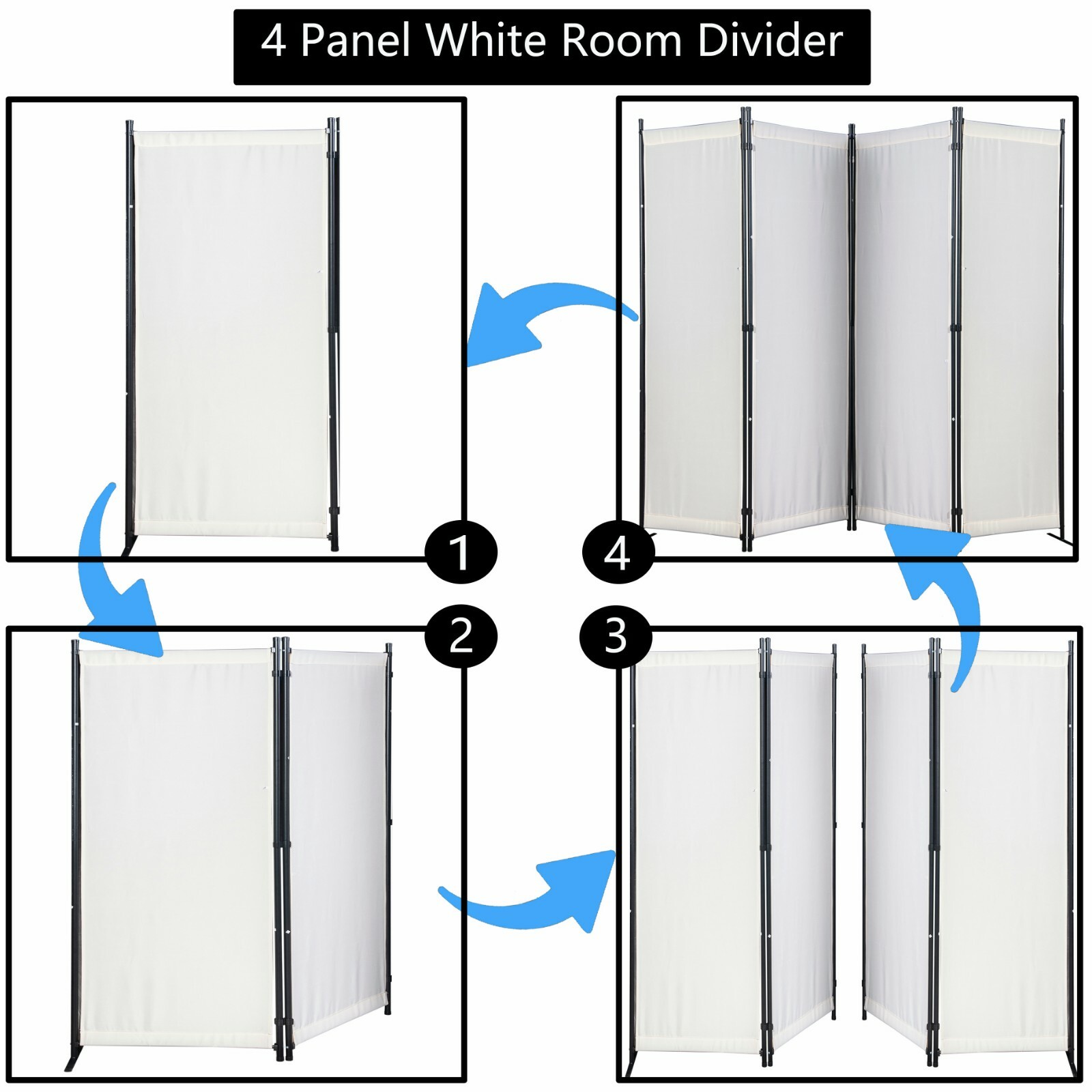 4 Panel White Room Divider

1

4

2

3