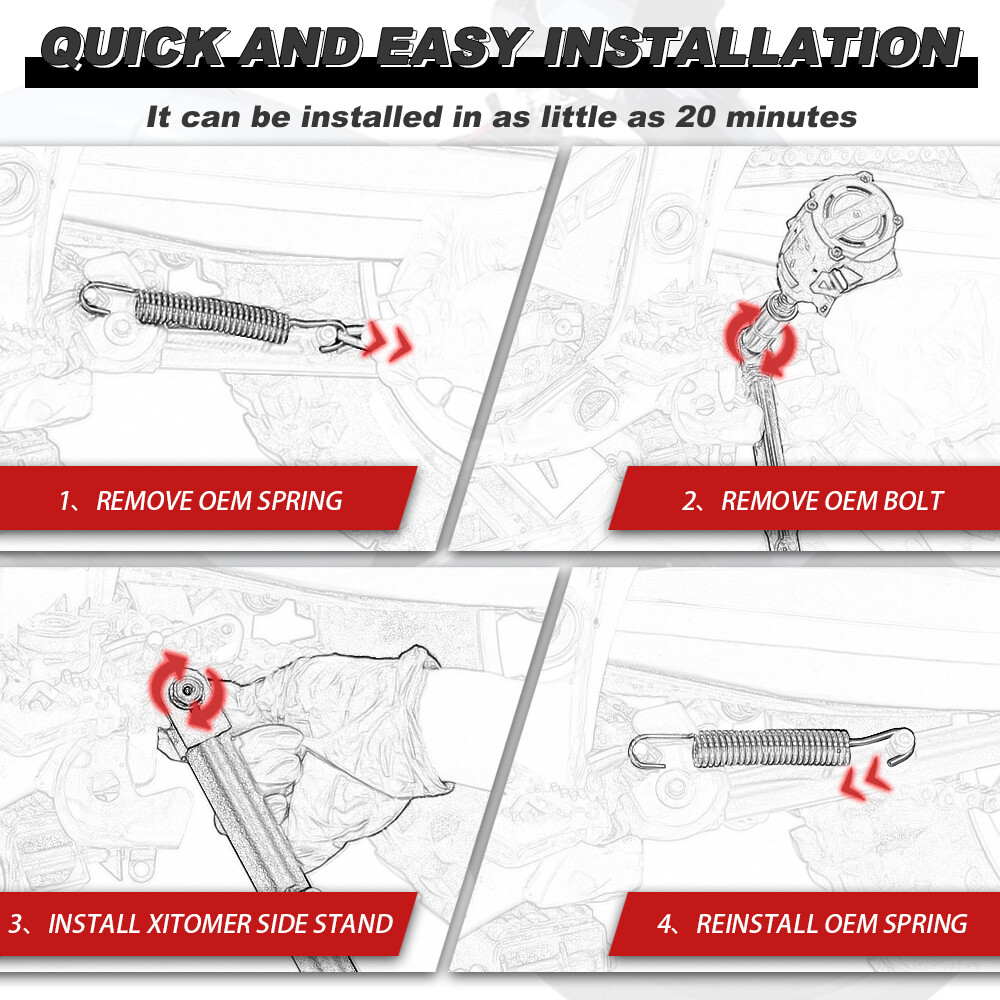 QUICK AND EASY INSTALLATION

It can be installed in as little as 20 minutes

1、REMOVE OEM SPRING

2、REMOVE OEM BOLT

3、INSTALL XITOMER SIDE STAND

4、REINSTALL OEM SPRING