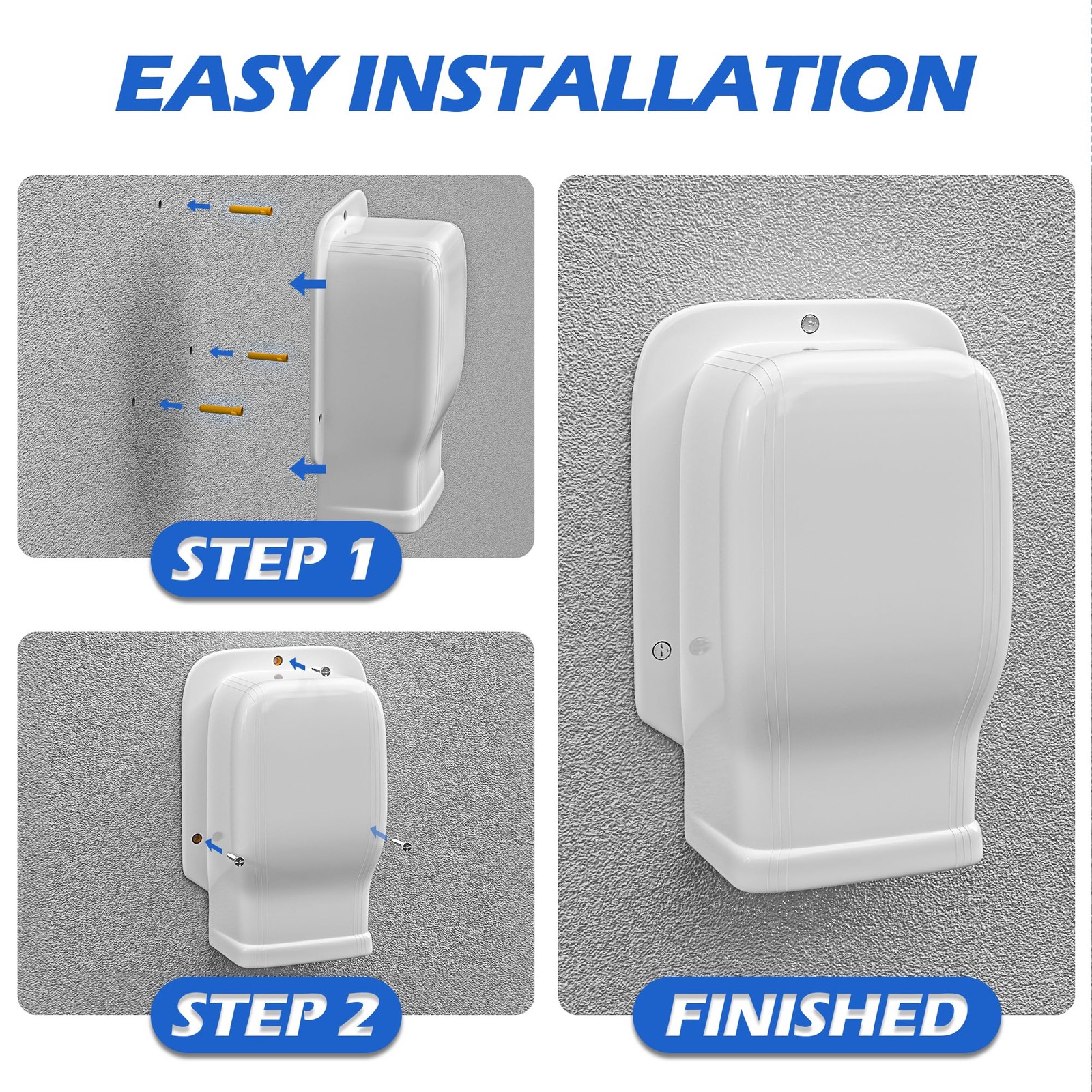 EASY INSTALLATION

STEP 1

STEP 2

FINISHED