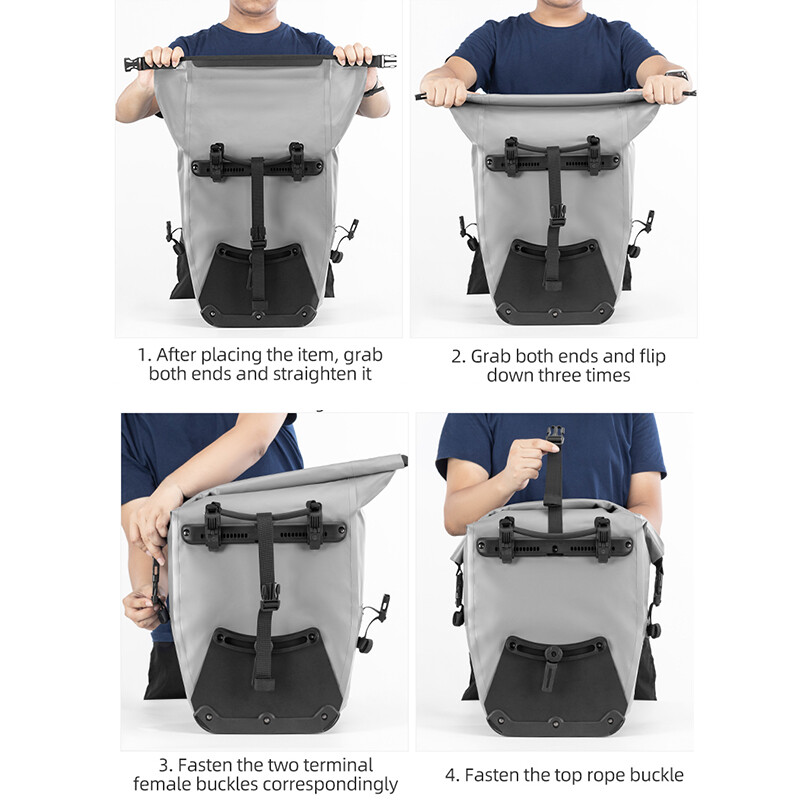 1. After placing the item, grab both ends and straighten it

2. Grab both ends and flip down three times

3. Fasten the two terminal female buckles correspondingly

4. Fasten the top rope buckle