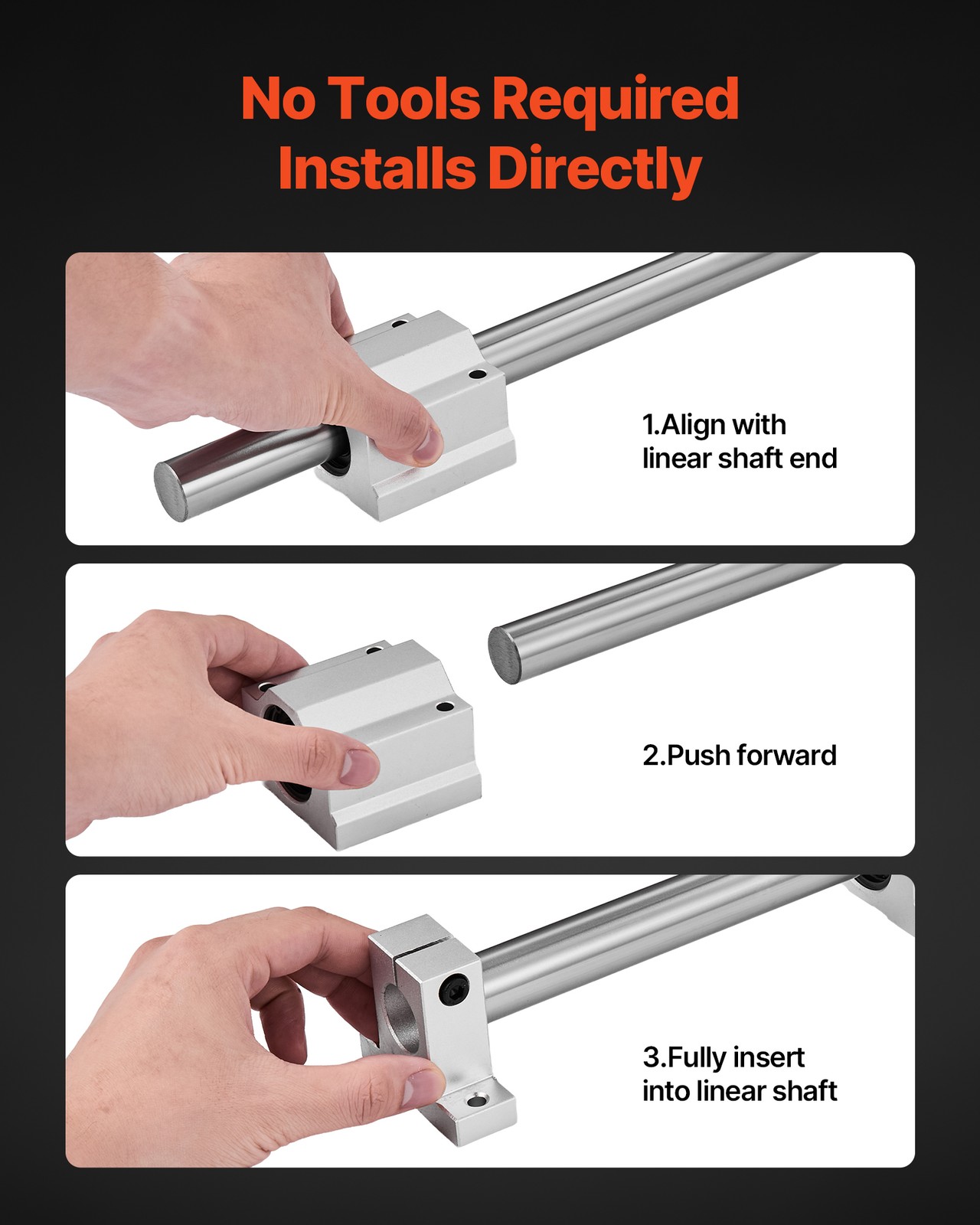 No Tools Required
Installs Directly

1.Align with linear shaft end

2.Push forward

3.Fully insert into linear shaft