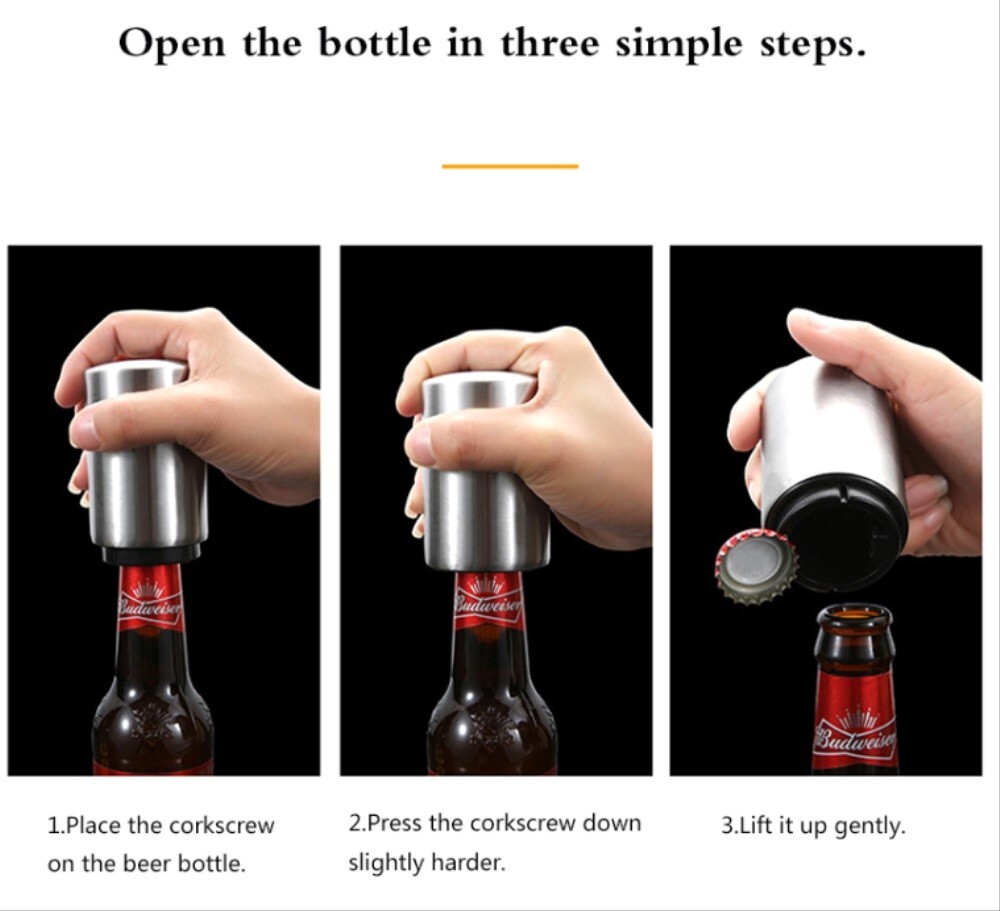 Open the bottle in three simple steps.

Budweiser

Budweiser

Budweiser

1.Place the corkscrew on the beer bottle.

2.Press the corkscrew down slightly harder.

3.Lift it up gently.