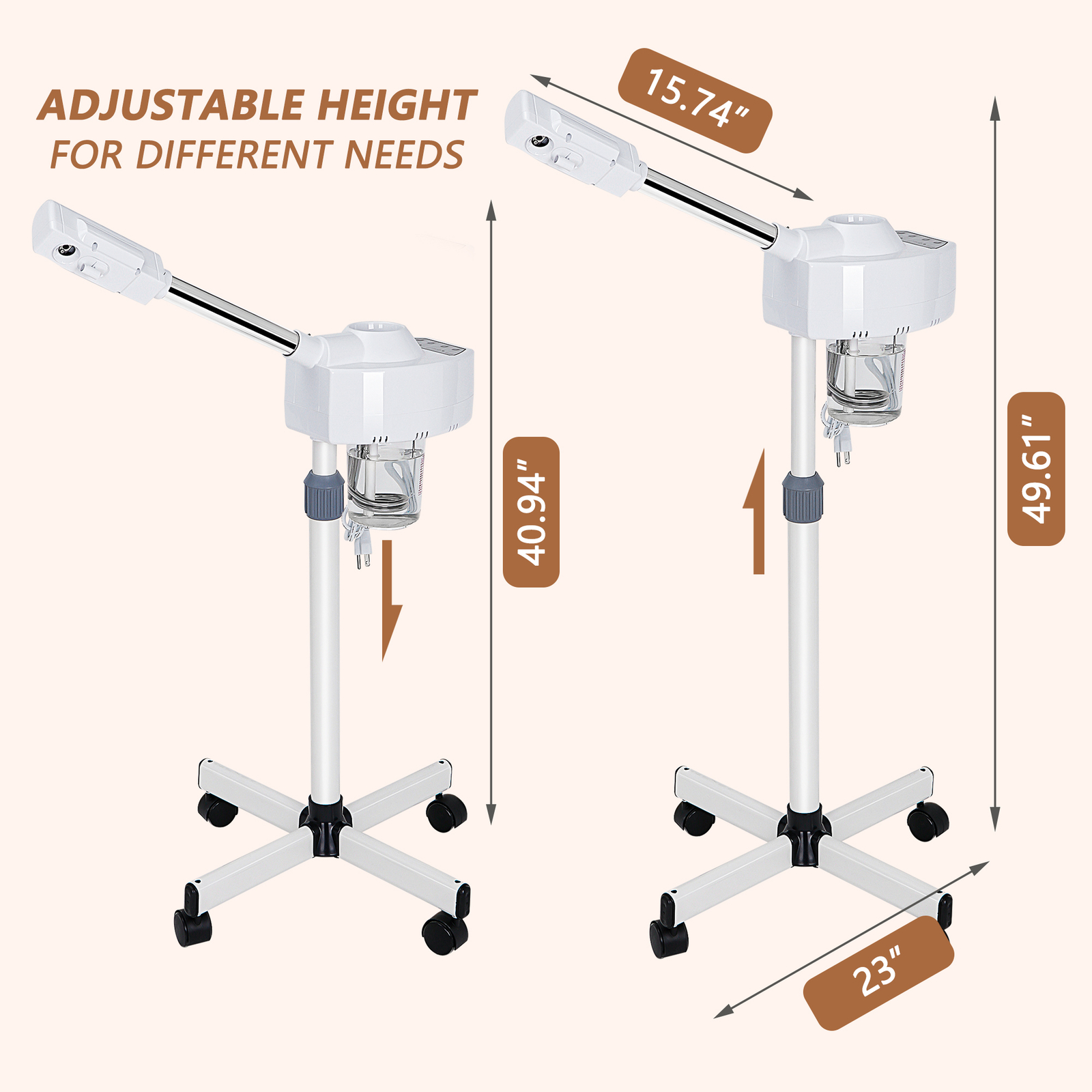 ADJUSTABLE HEIGHT
FOR DIFFERENT NEEDS

15.74"

40.94"

49.61"

23"